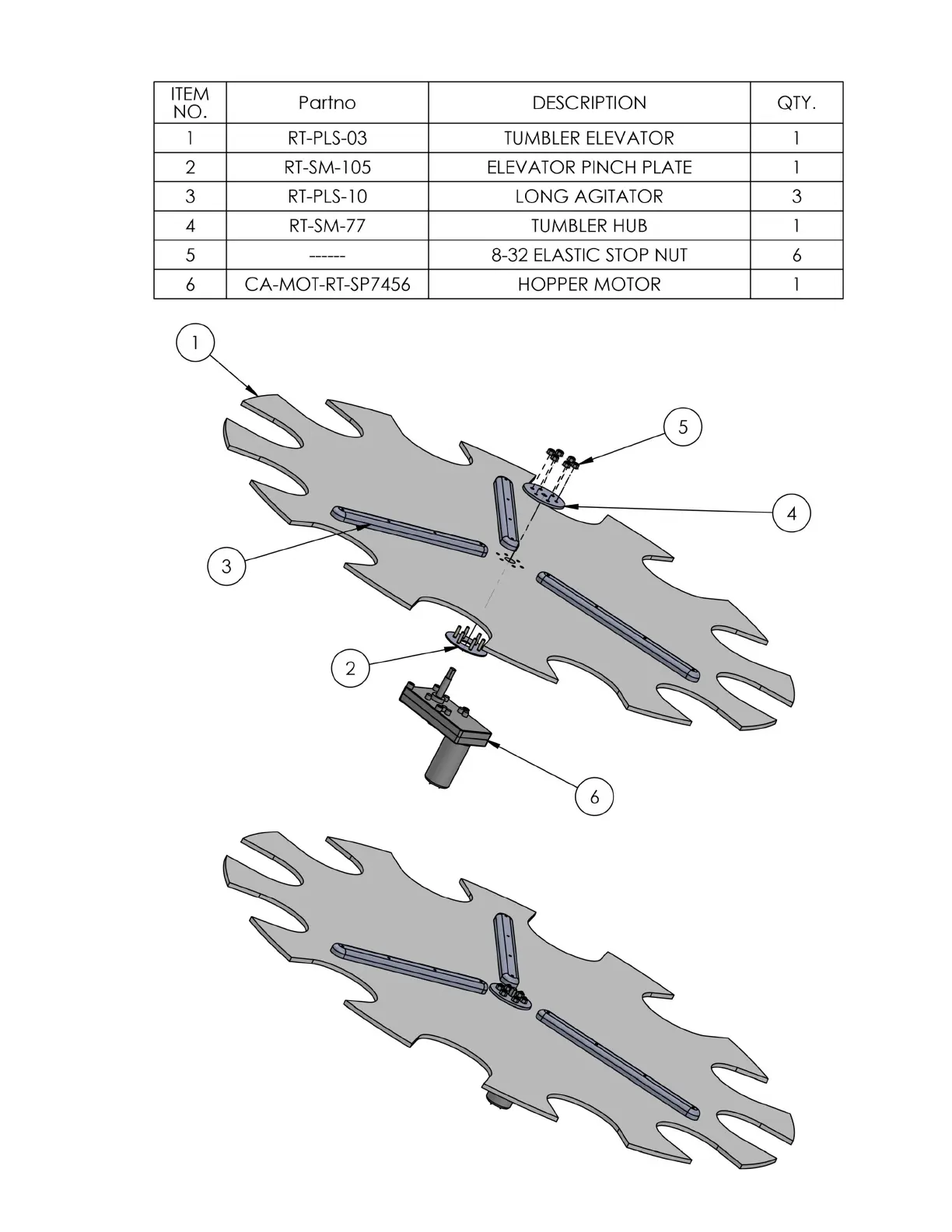 | ITEM NO. | Partno | DESCRIPTION | QTY. |
|---|---|---|---|
| 1 | RT-PLS-03 | TUMBLER ELEVATOR | 1 |
| 2 | RT-SM-105 | ELEVATOR PINCH PLATE | 1 |
| 3 | RT-PLS-10 | LONG AGITATOR | 3 |
| 4 | RT-SM-77 | TUMBLER HUB | 1 |
| 5 | ------ | 8-32 ELASTIC STOP NUT | 6 |
| 6 | CA-MOT-RT-SP7456 | HOPPER MOTOR | 1 |

1

5

4

3

2

6