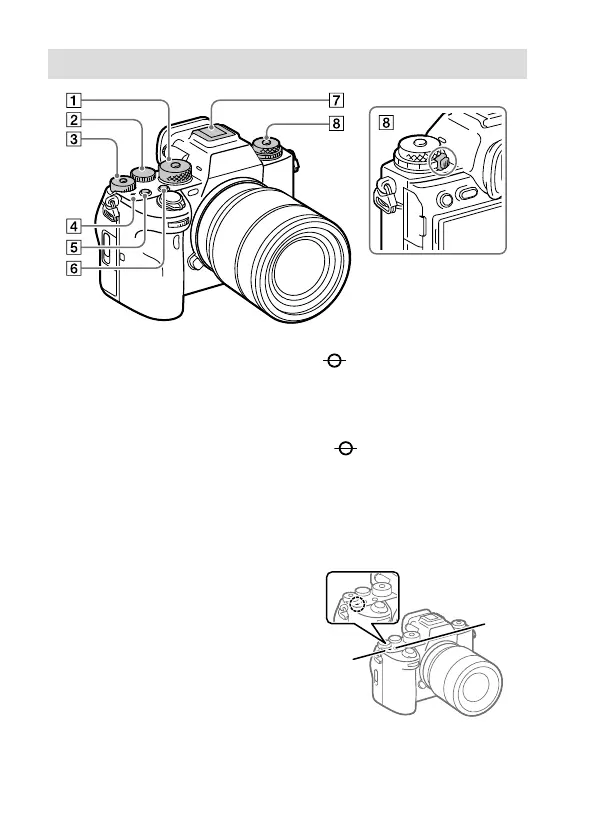 1
2
3
4
5
6
7
8
8