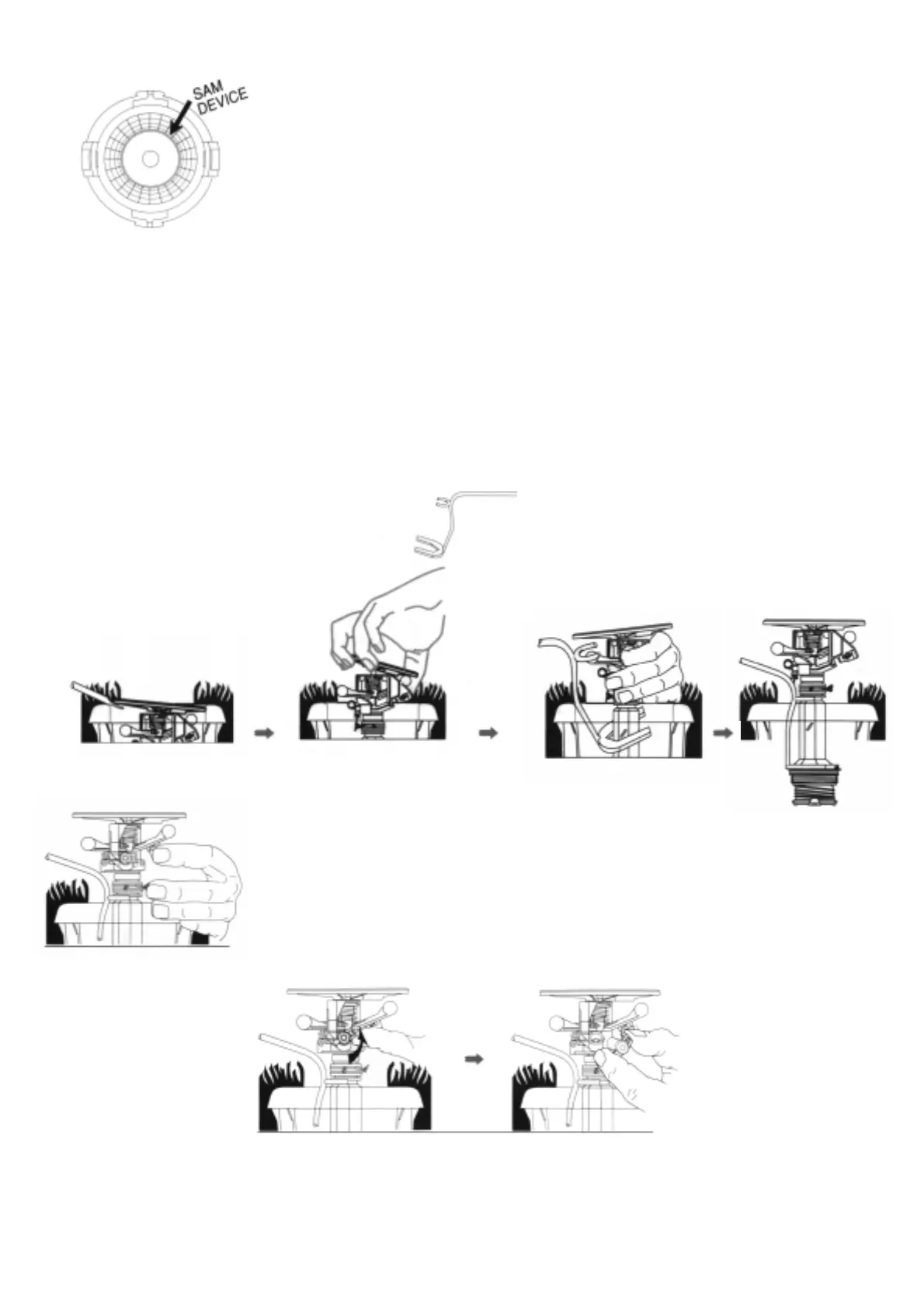 SAM DEVICE