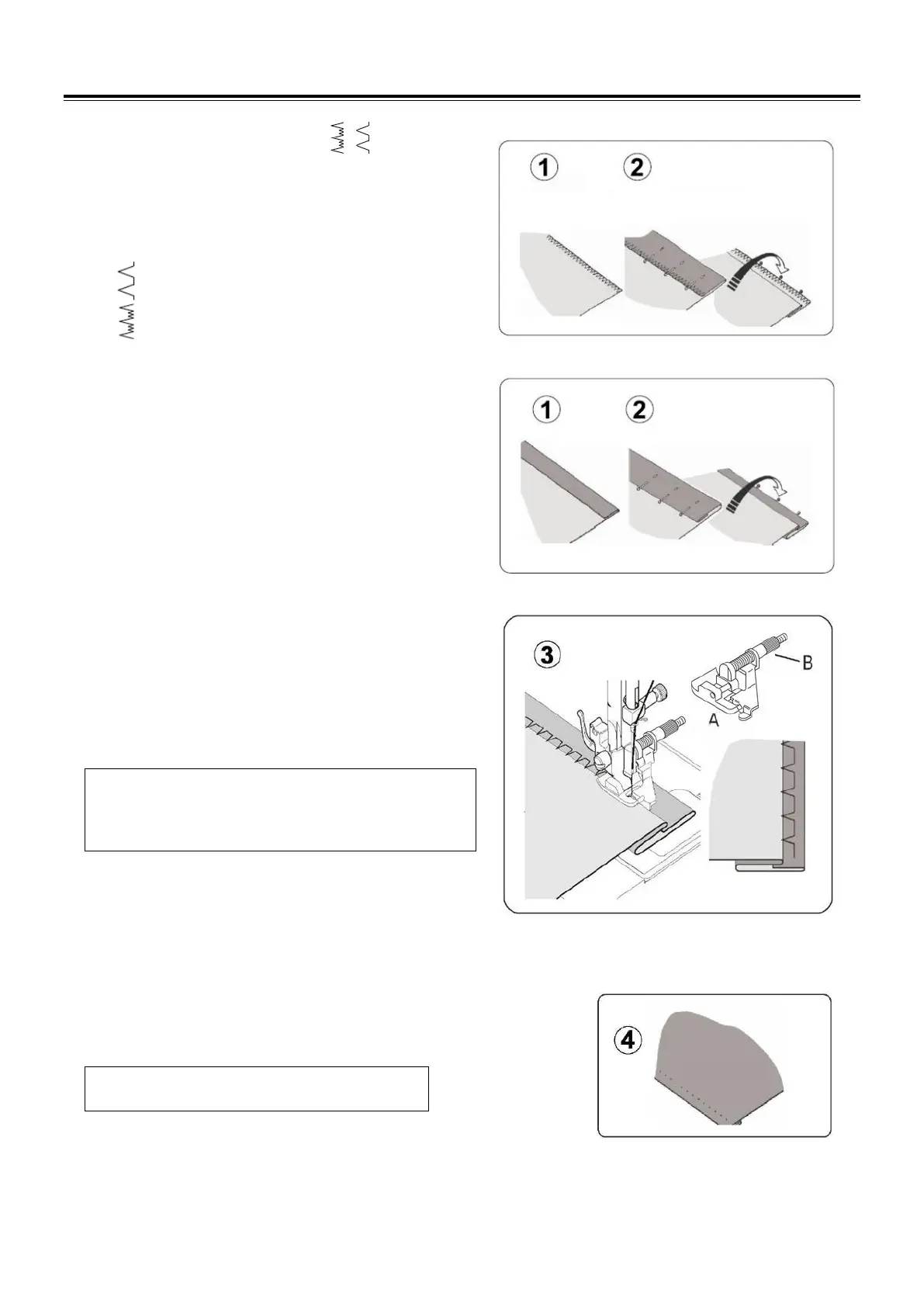 ①　②

①　②

③

B

A

④