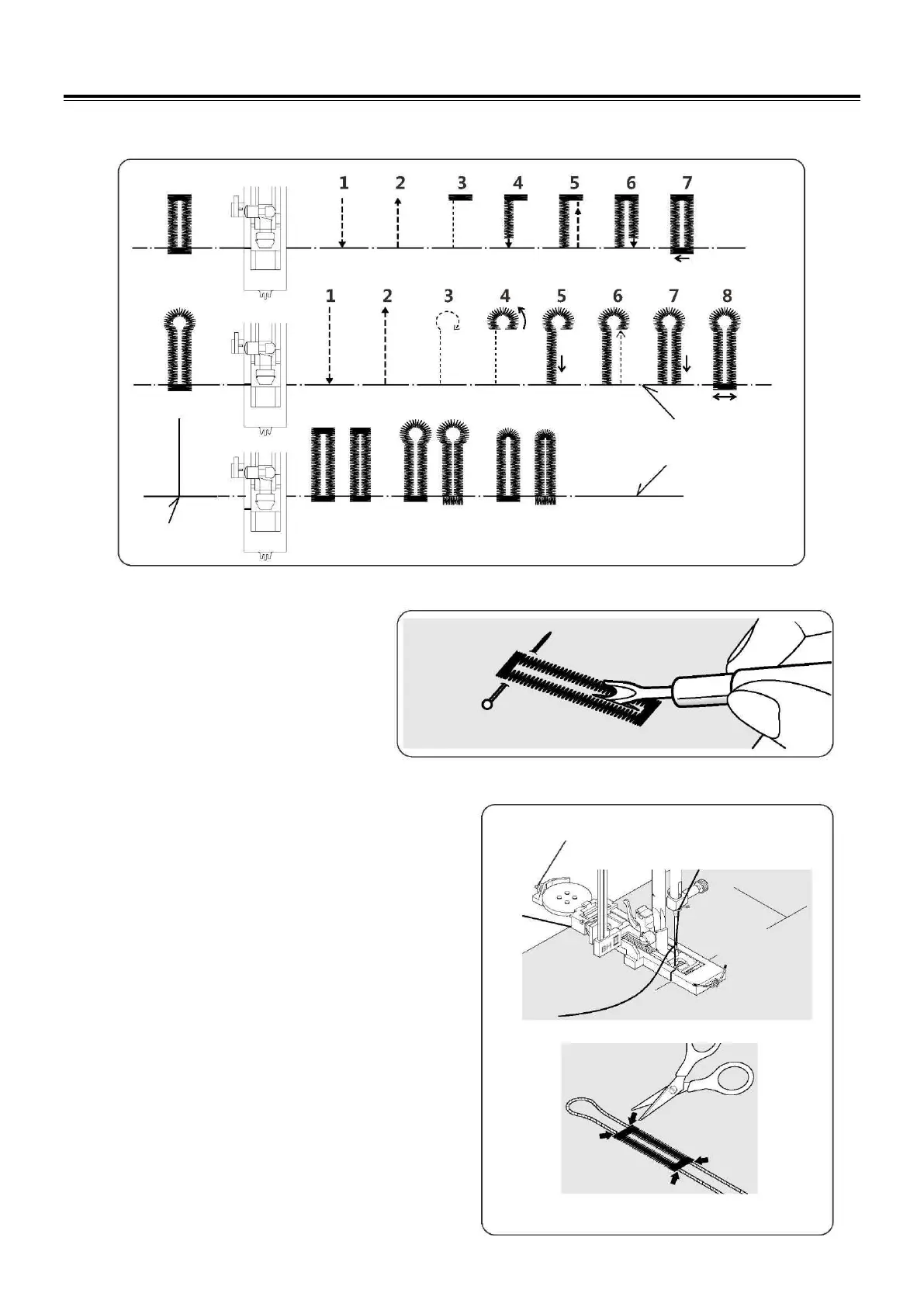 1 2 3 4 5 6 7

1 2 3 4 5 6 7 8