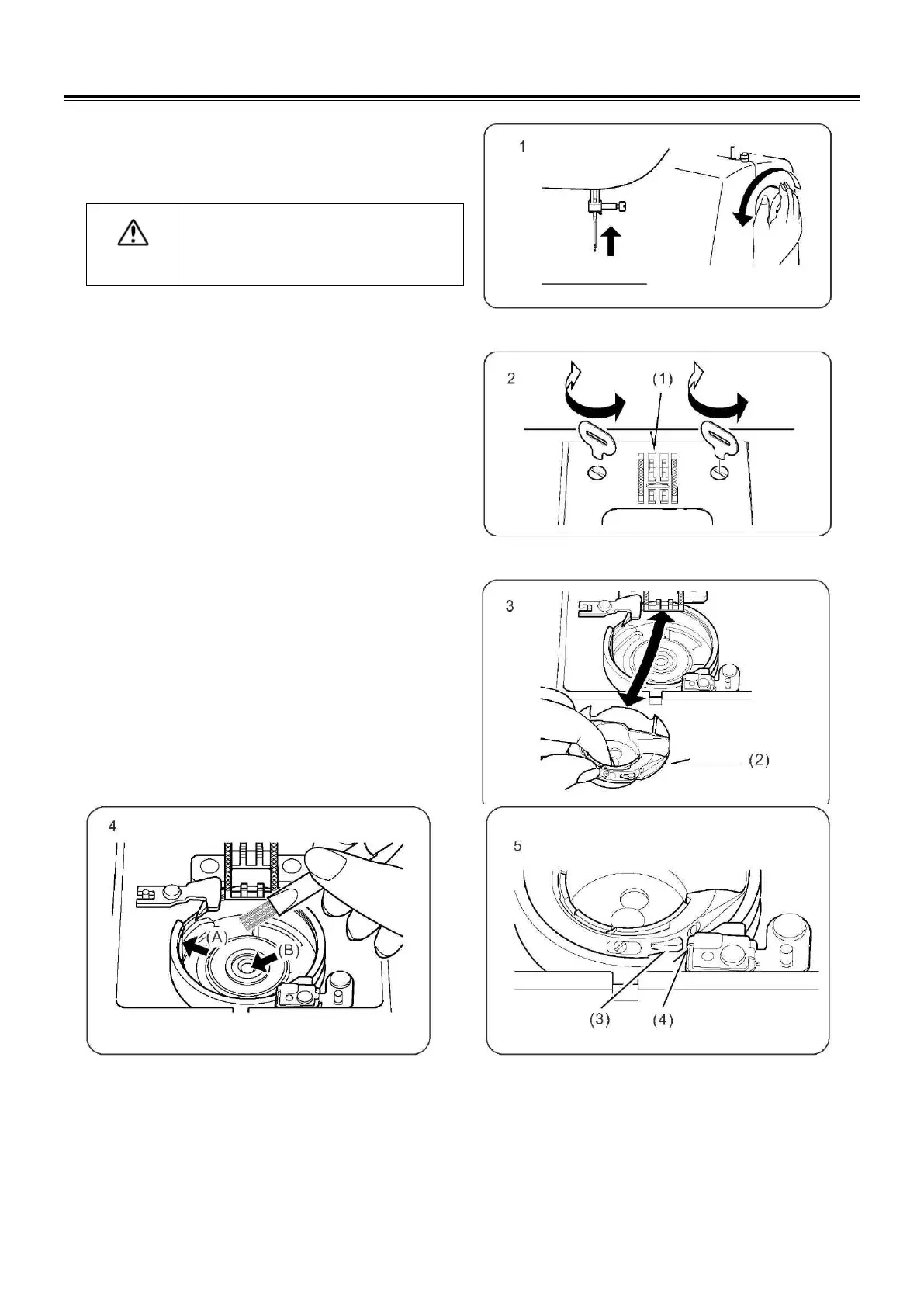 1

2

(1)

3

(2)

4

(A)

(B)

5

(3)

(4)