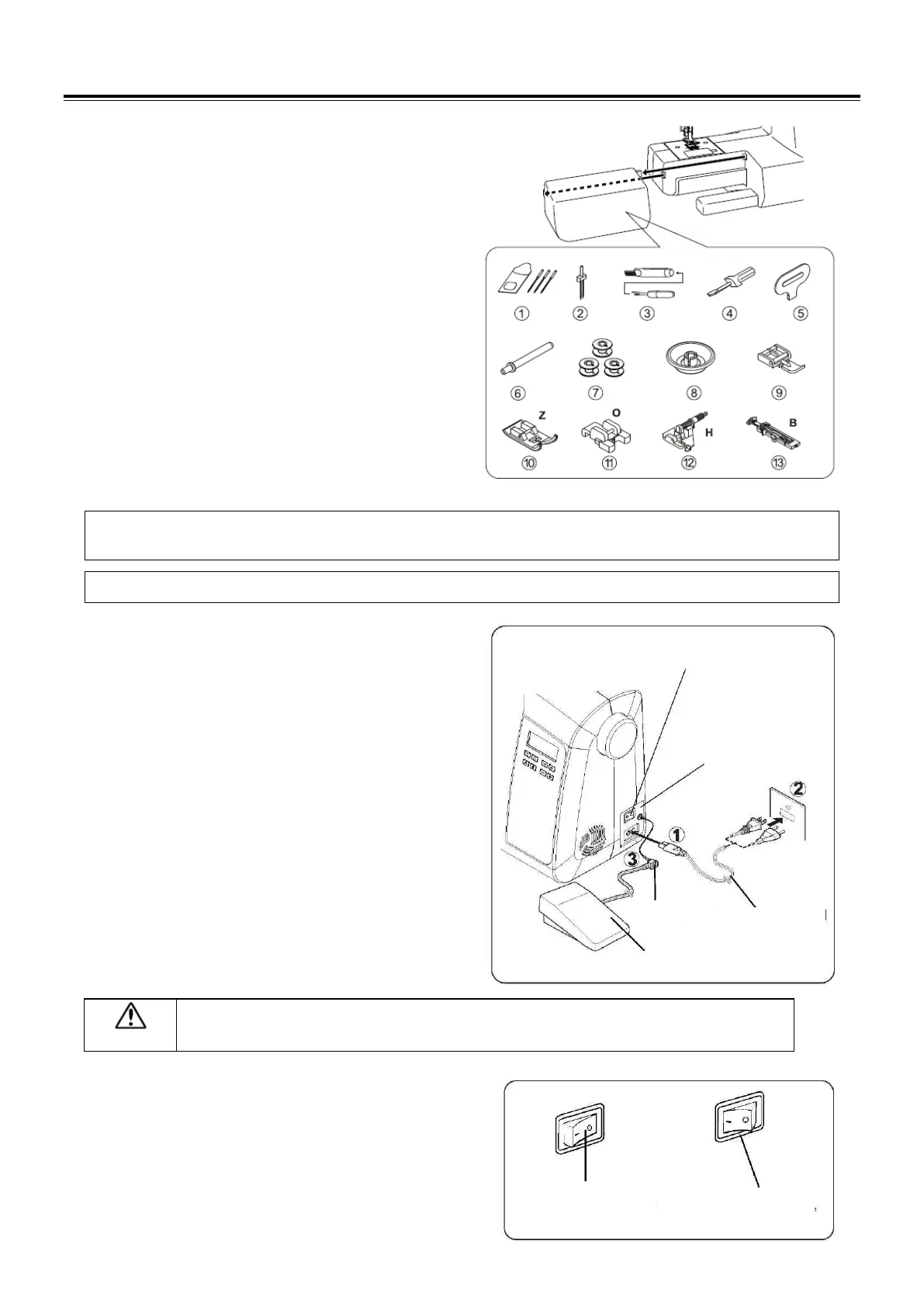 ①
②
③
④
⑤
⑥
⑦
⑧
⑨
Z
O
H
B
⑩
⑪
⑫
⑬

2
1
3