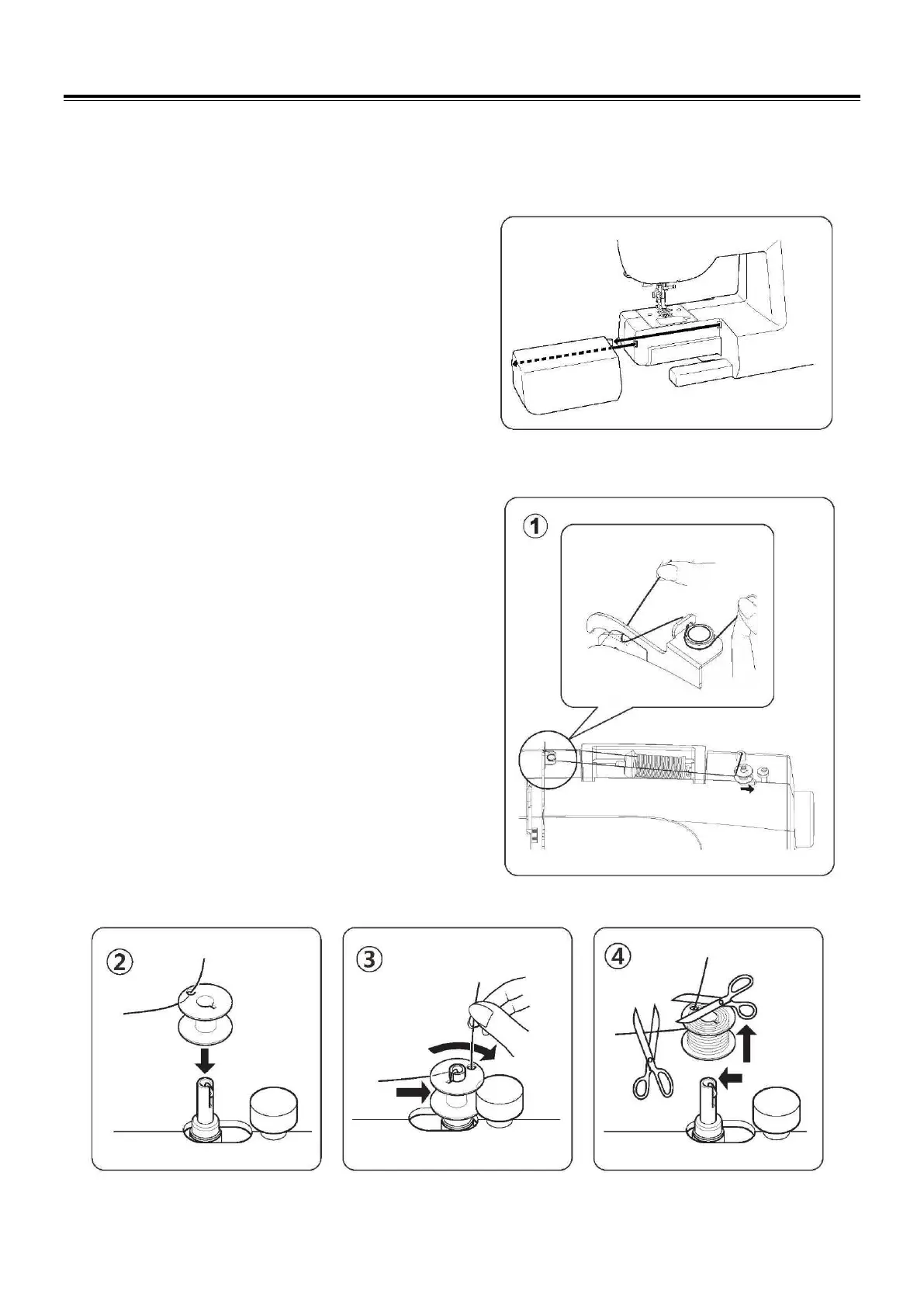 ①

②

③

④