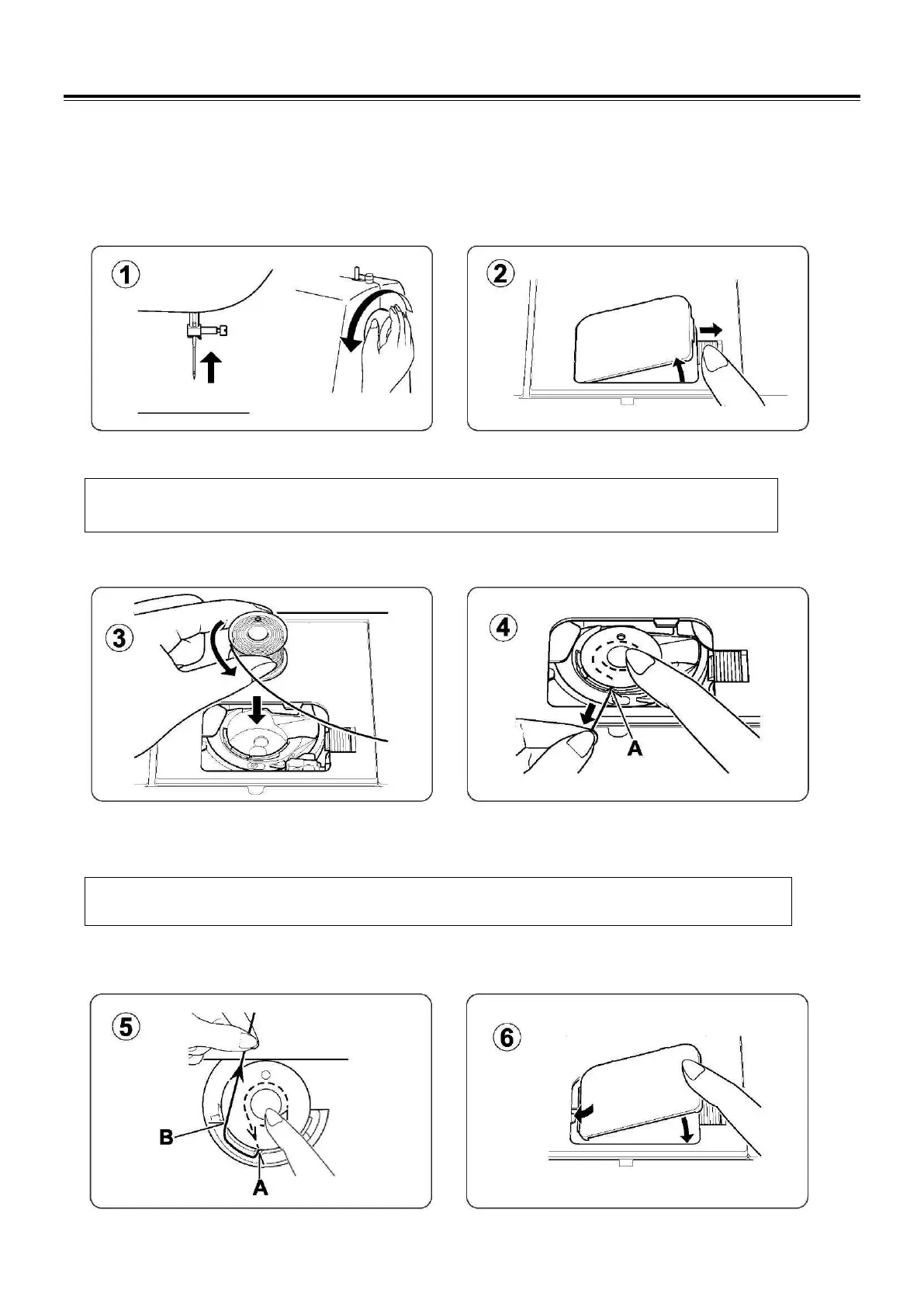 1

2

3

4

A

5

B

A

6