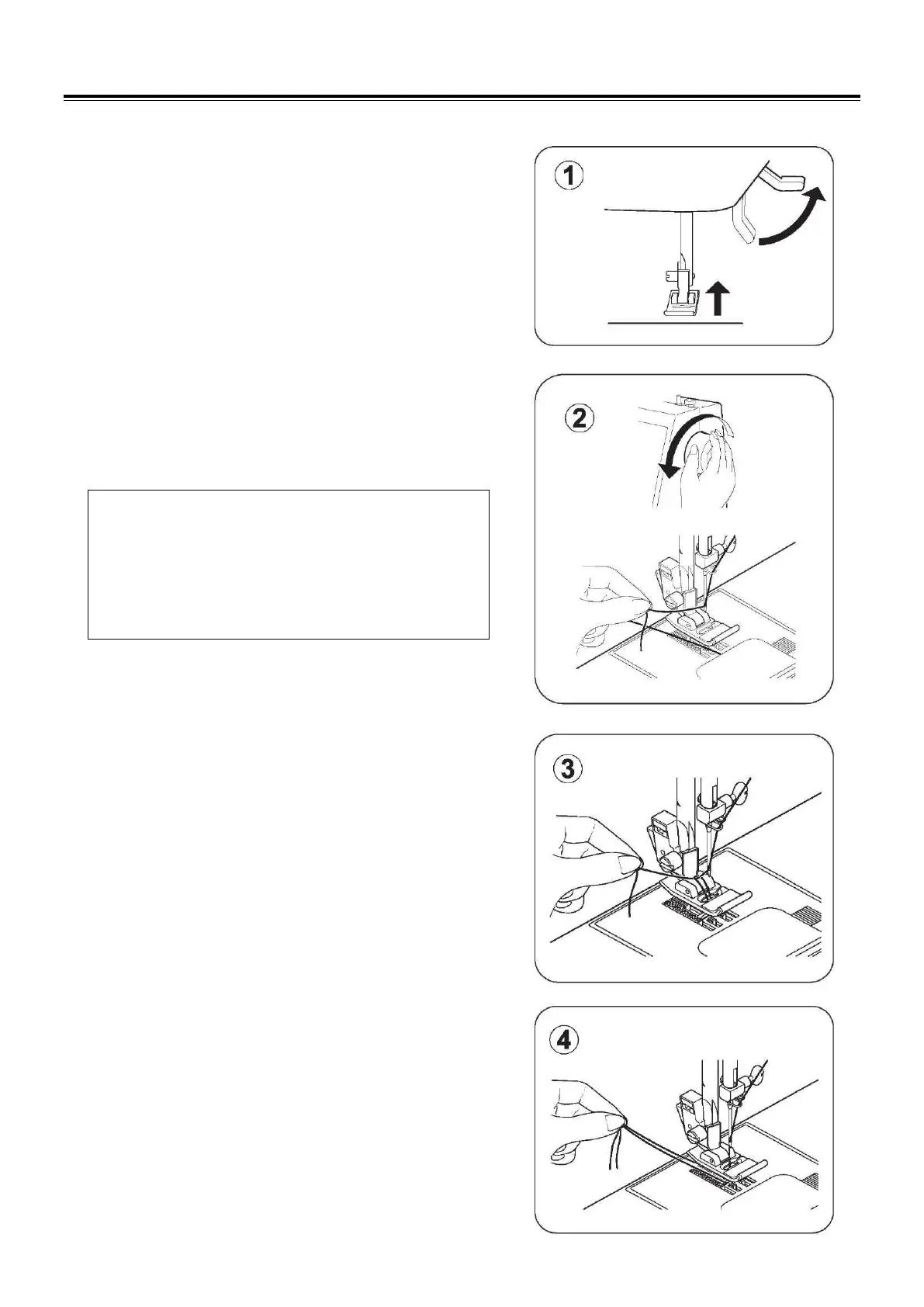 ①

②

③

④