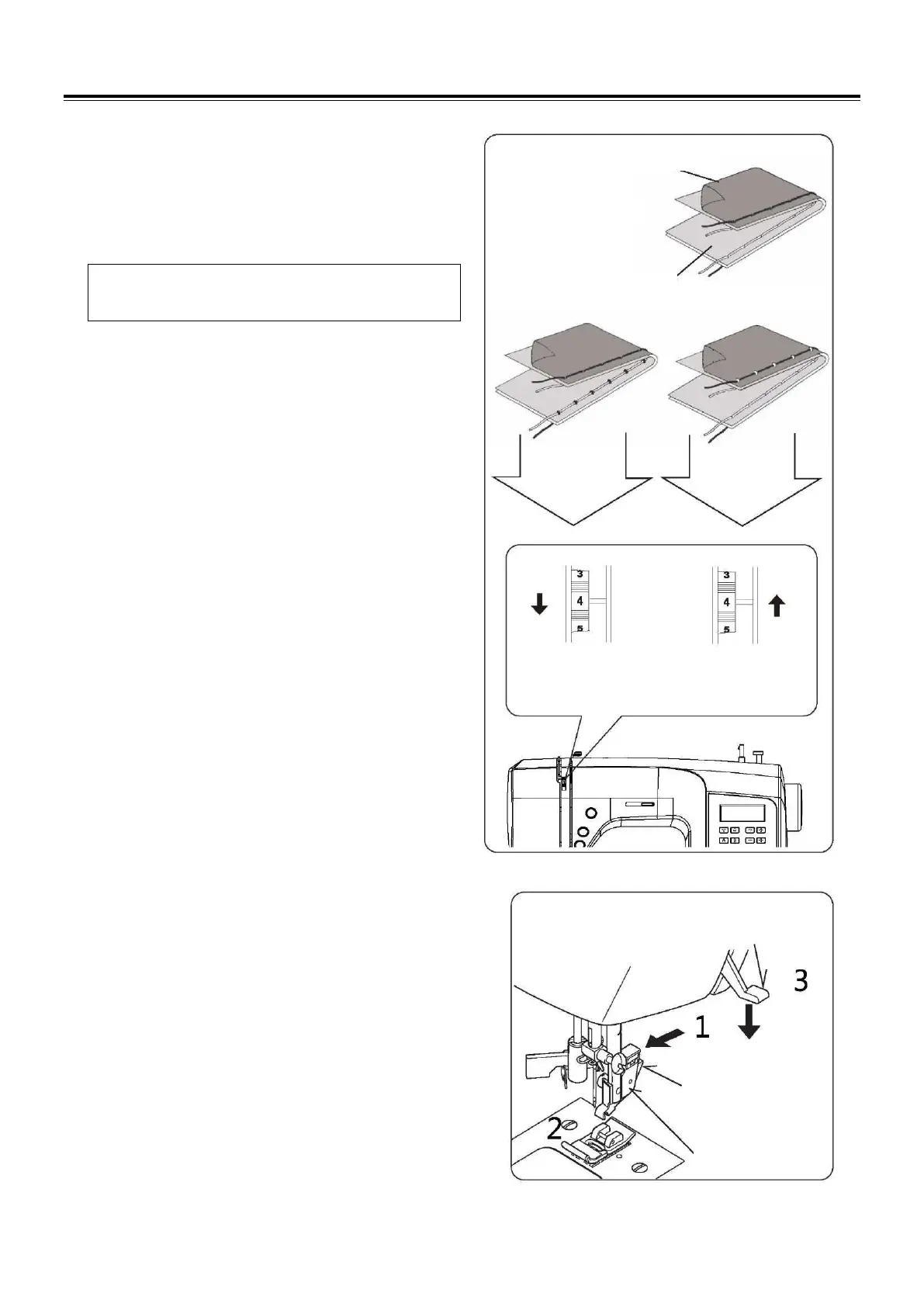 3
4
5

3
4
5

3

1

2