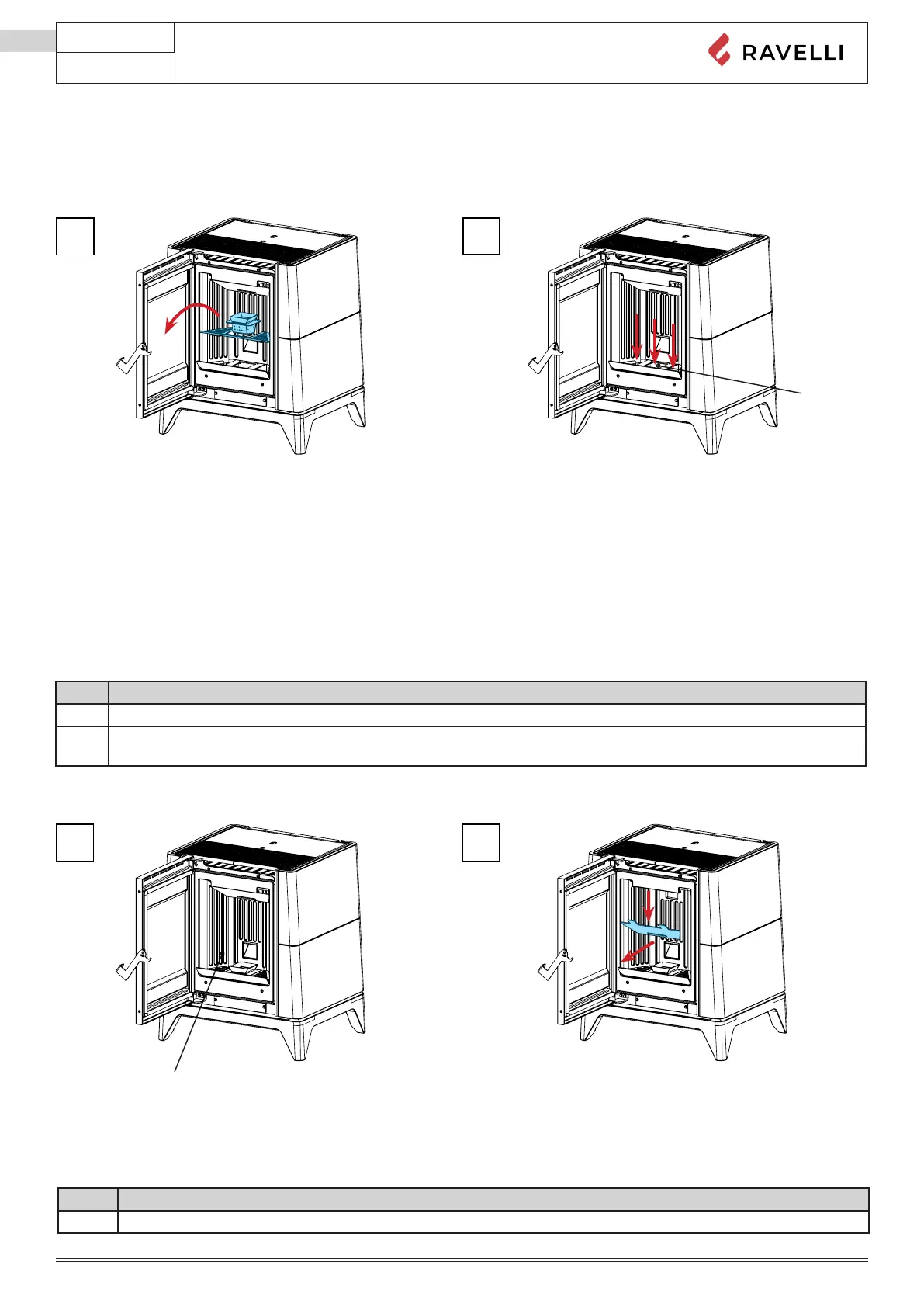 RAVELLI