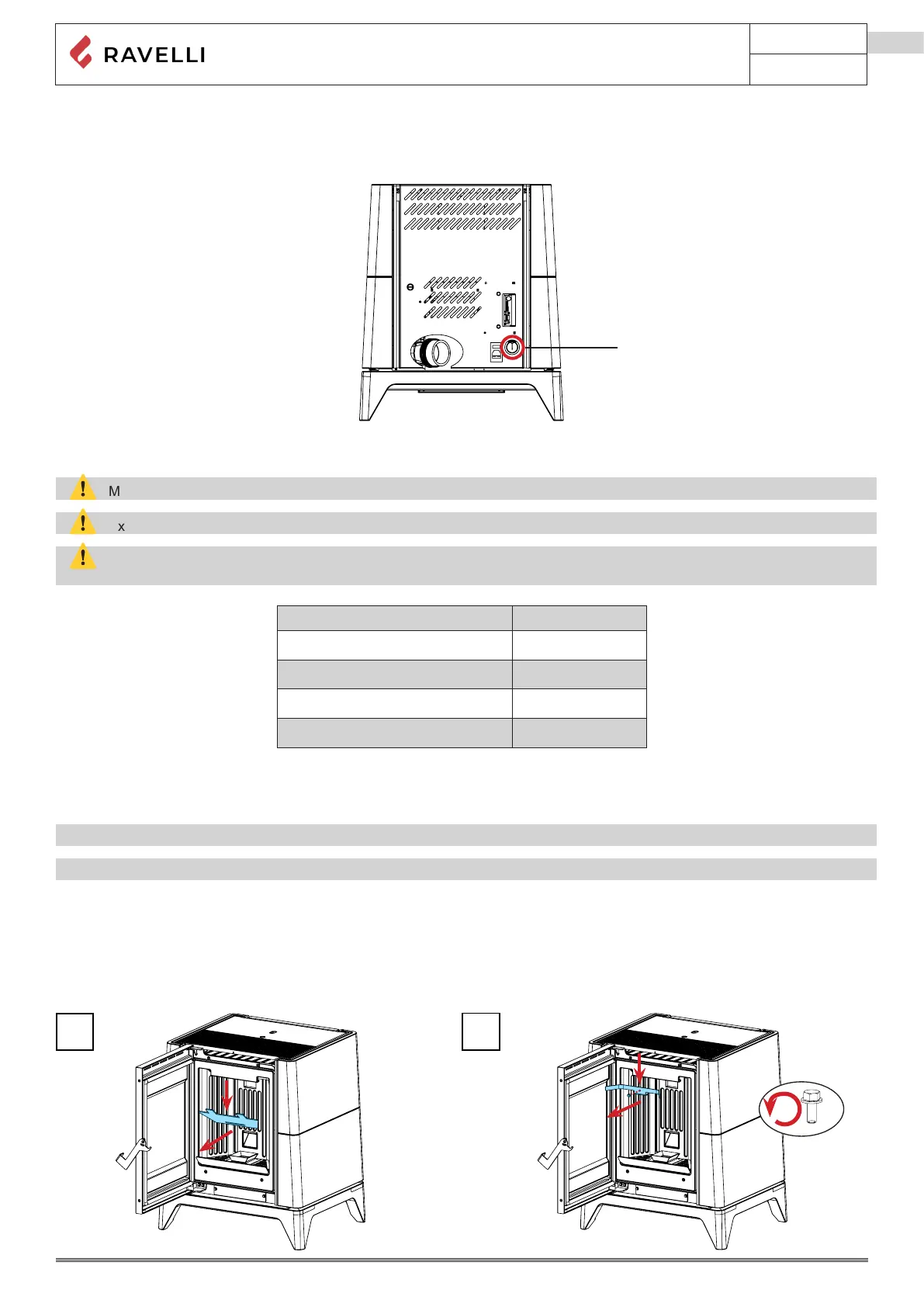 RAVELLI

M

x