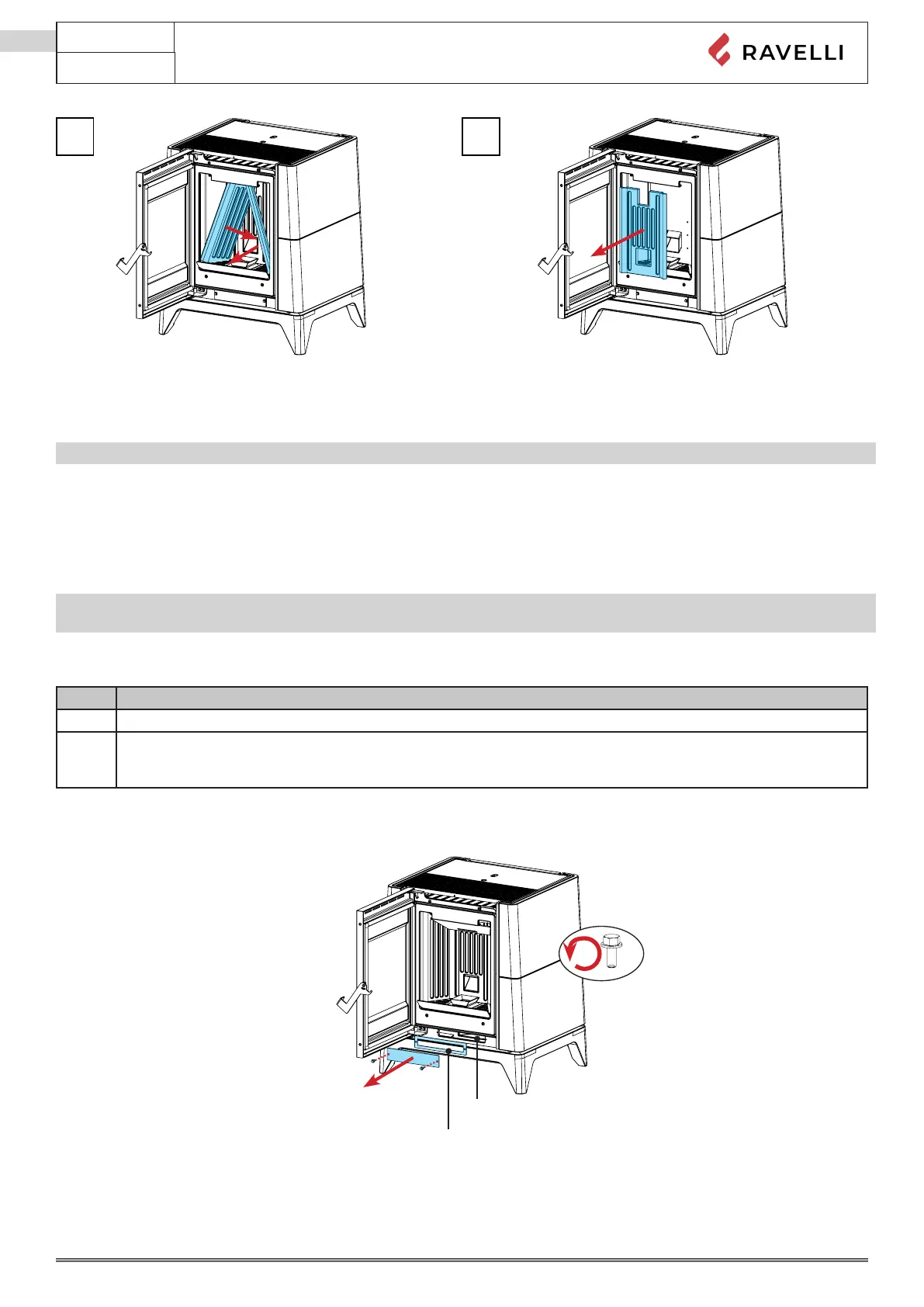 RAVELLI