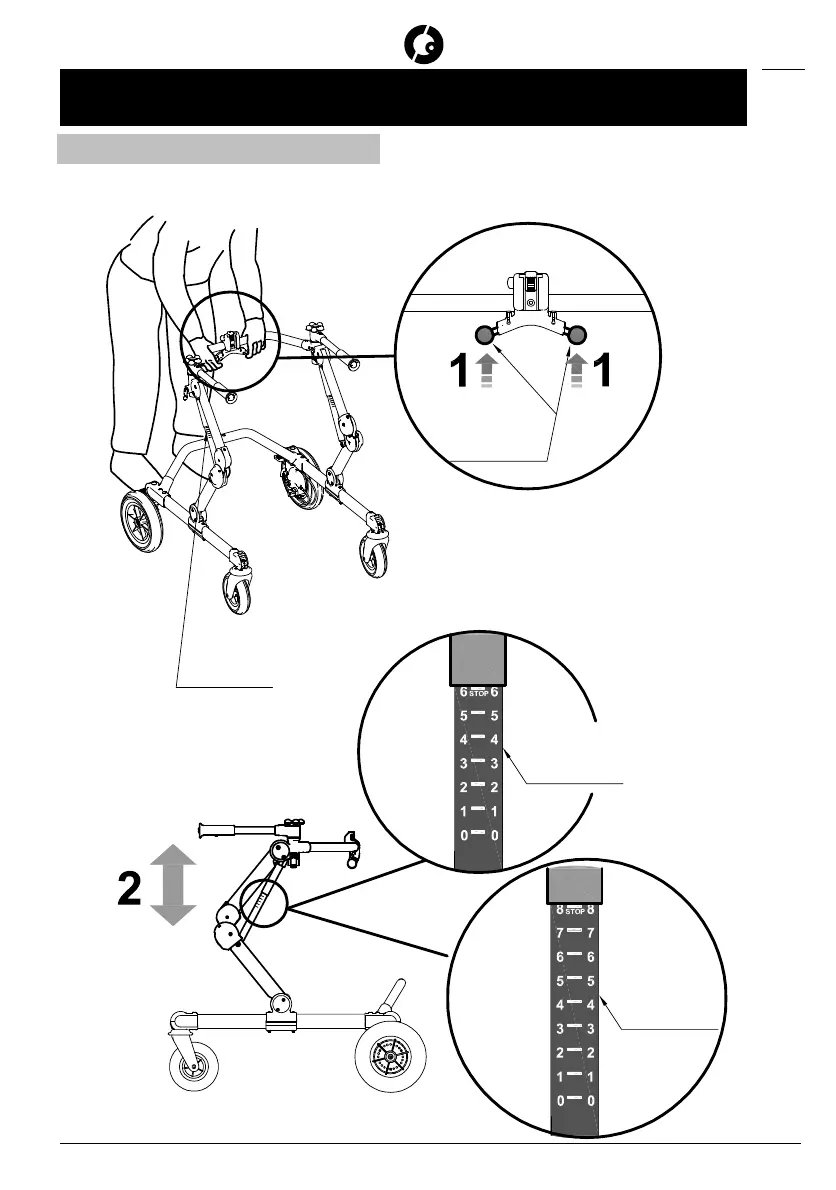 1 1

6 STOP 6
5 5
4 4
3 3
2 2
1 1
0 0

2

8 STOP 8
7 7
6 6
5 5
4 4
3 3
2 2
1 1
0 0