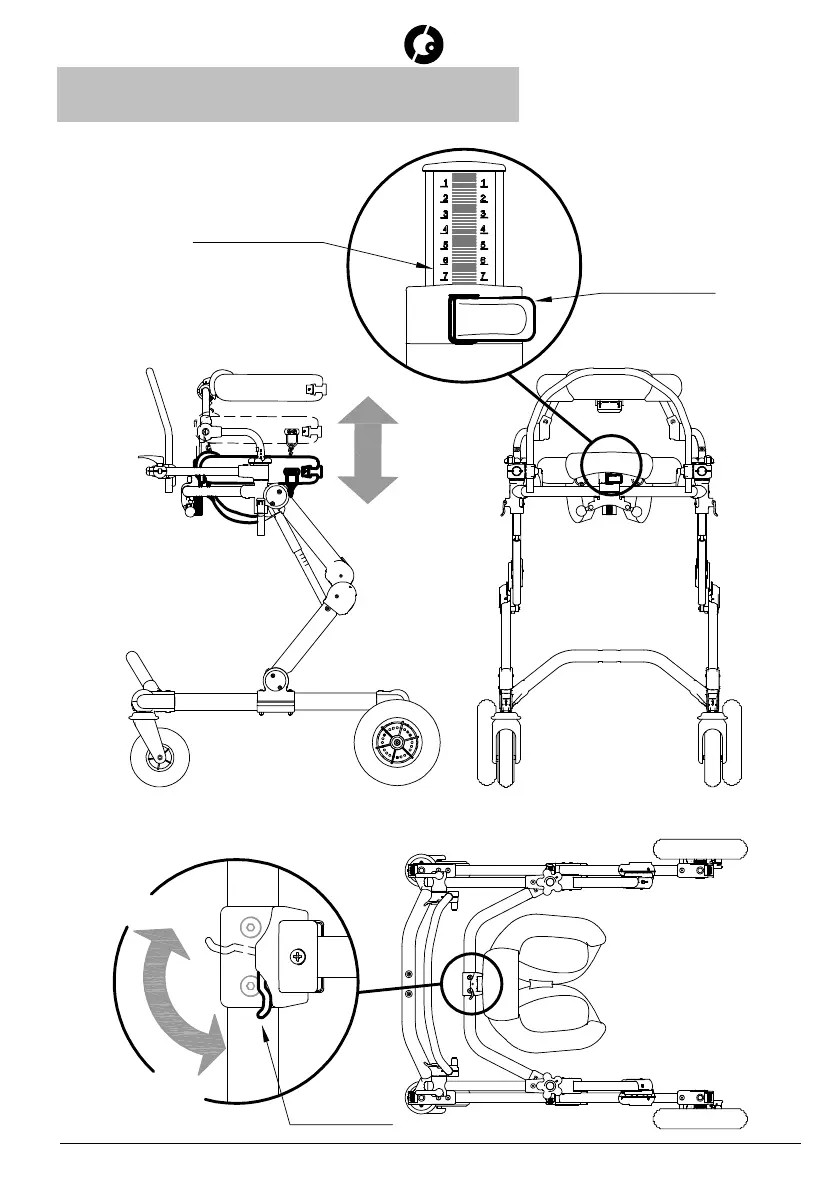 1 1
2 2
3 3
4 4
5 5
6 6
7 7