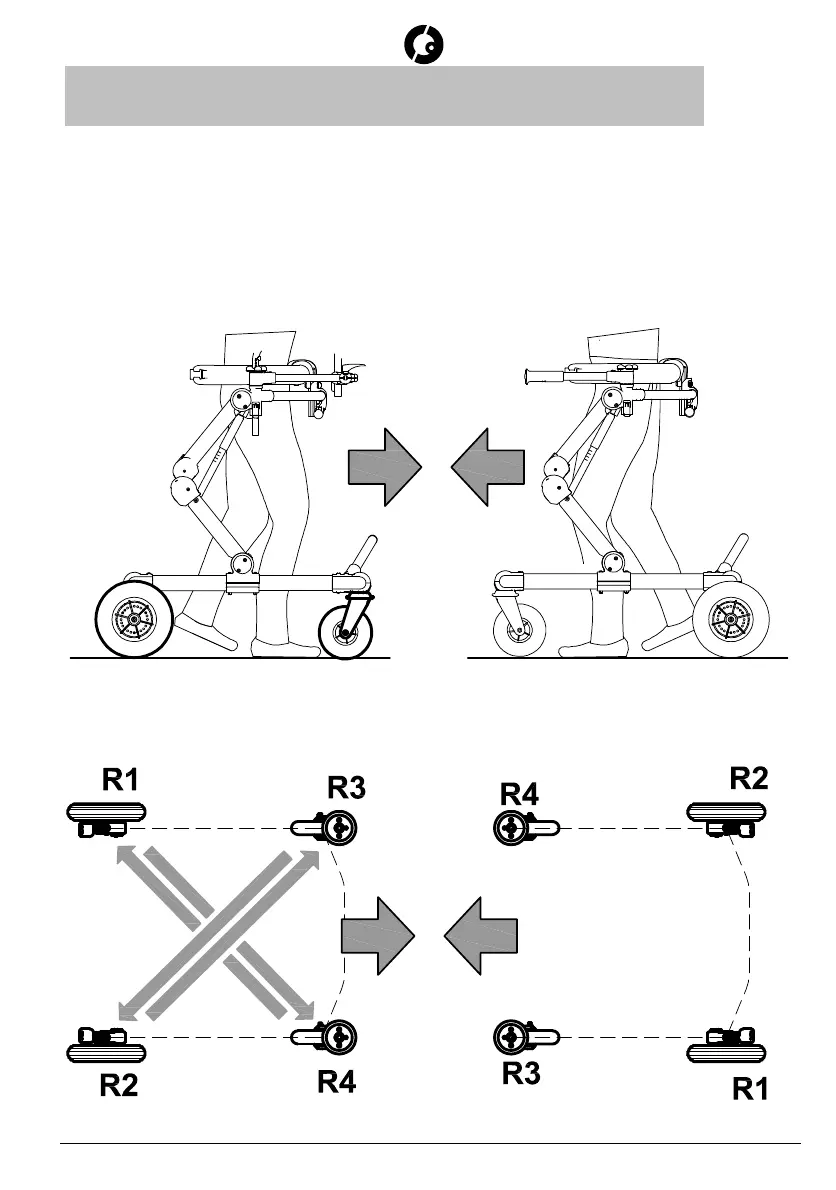 R1
R3
R4
R2
R2
R4
R3
R1