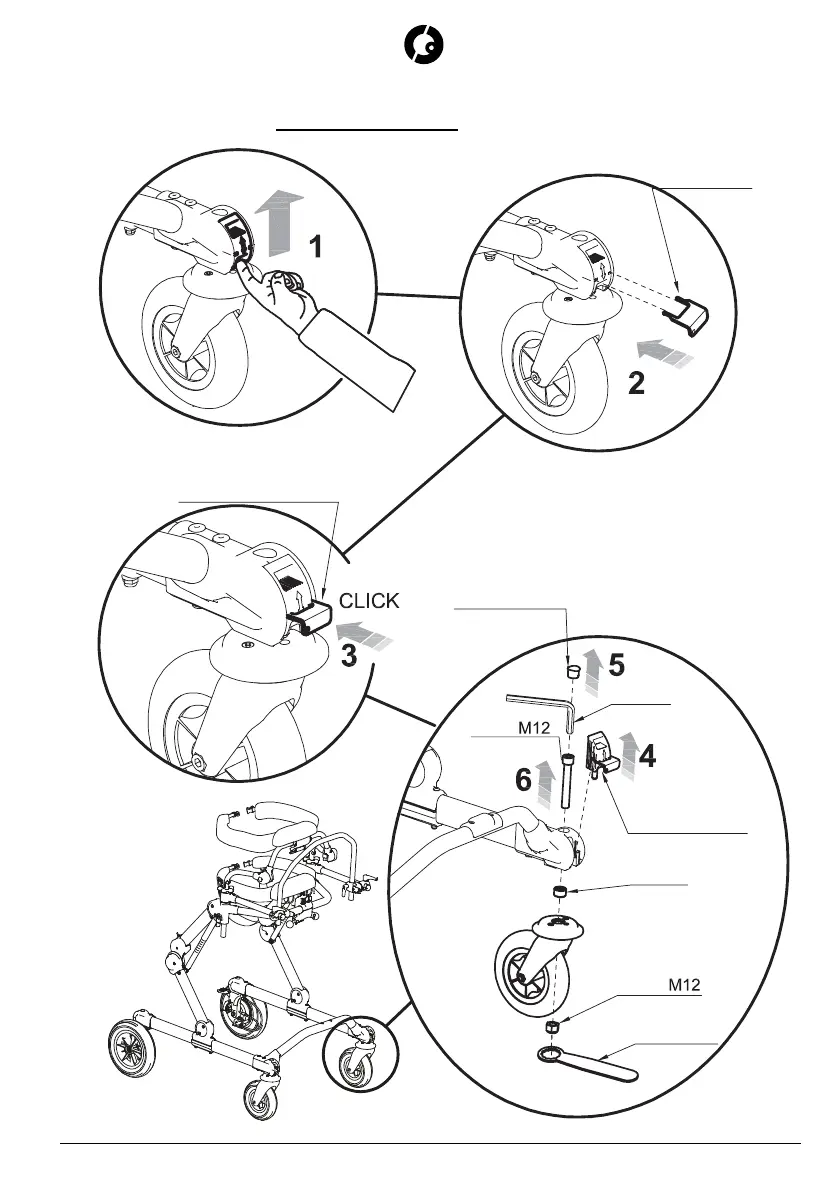 1

2

CLICK

3

5

M12

4

6

M12