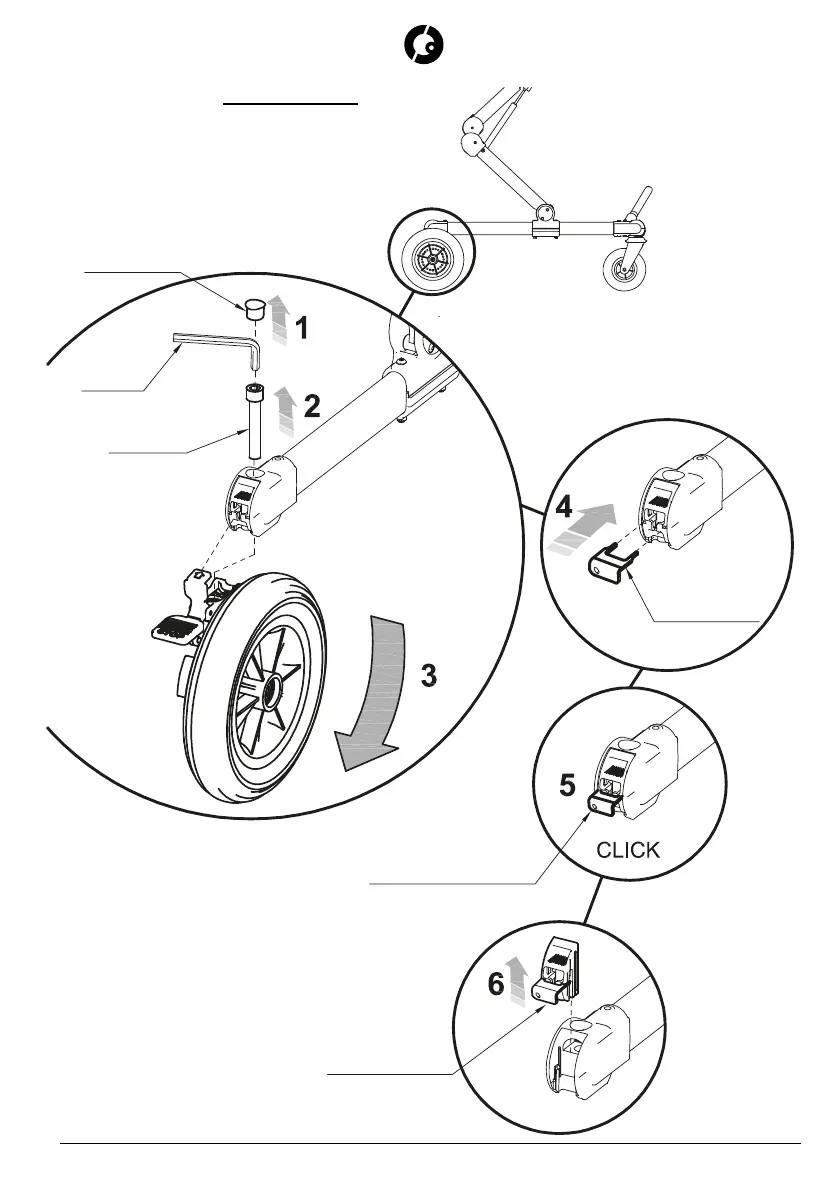 1

2

3

4

5

CLICK

6