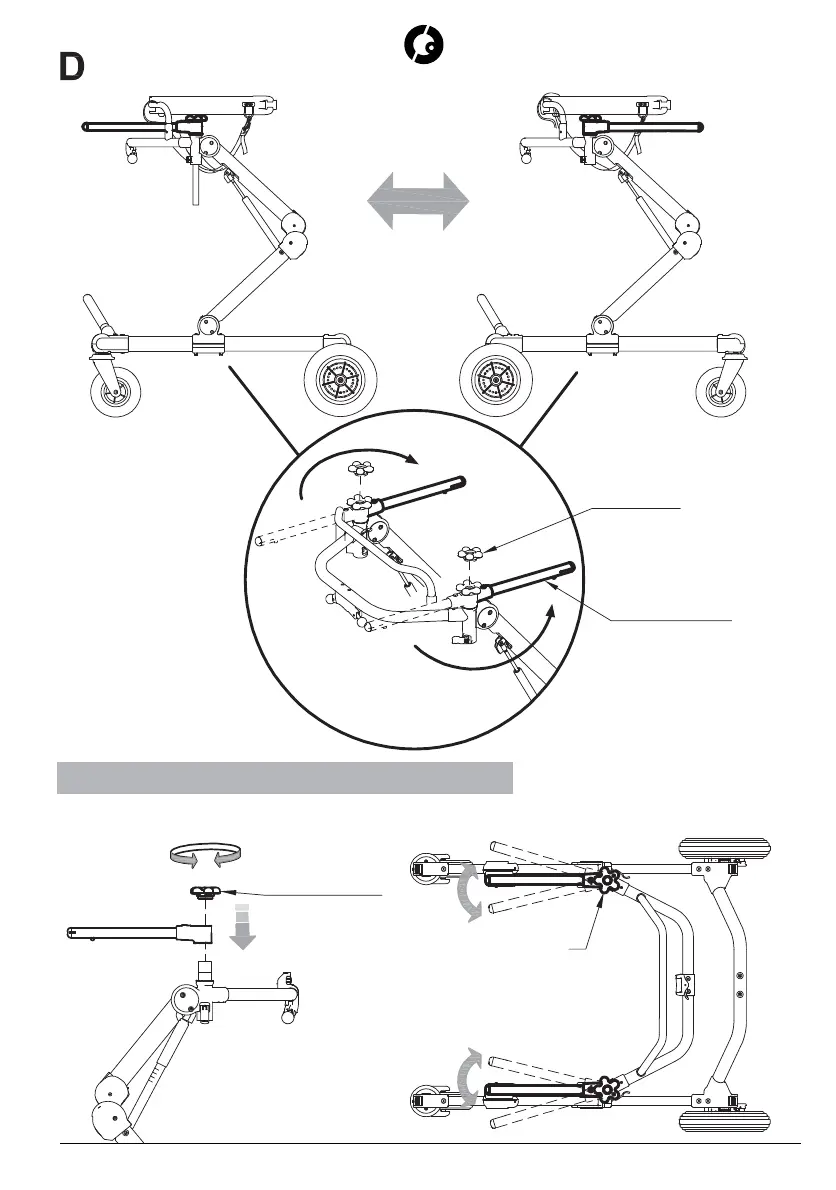 D