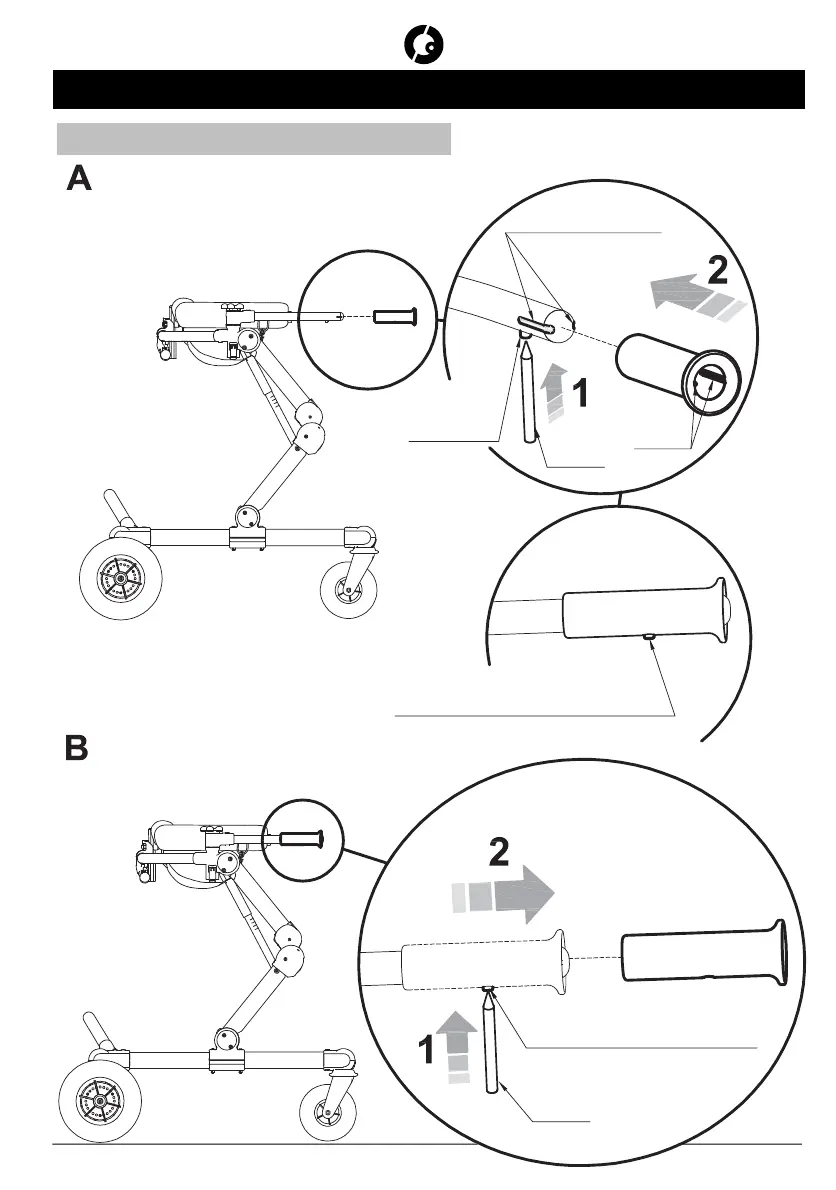 A

2

1

B

2

1