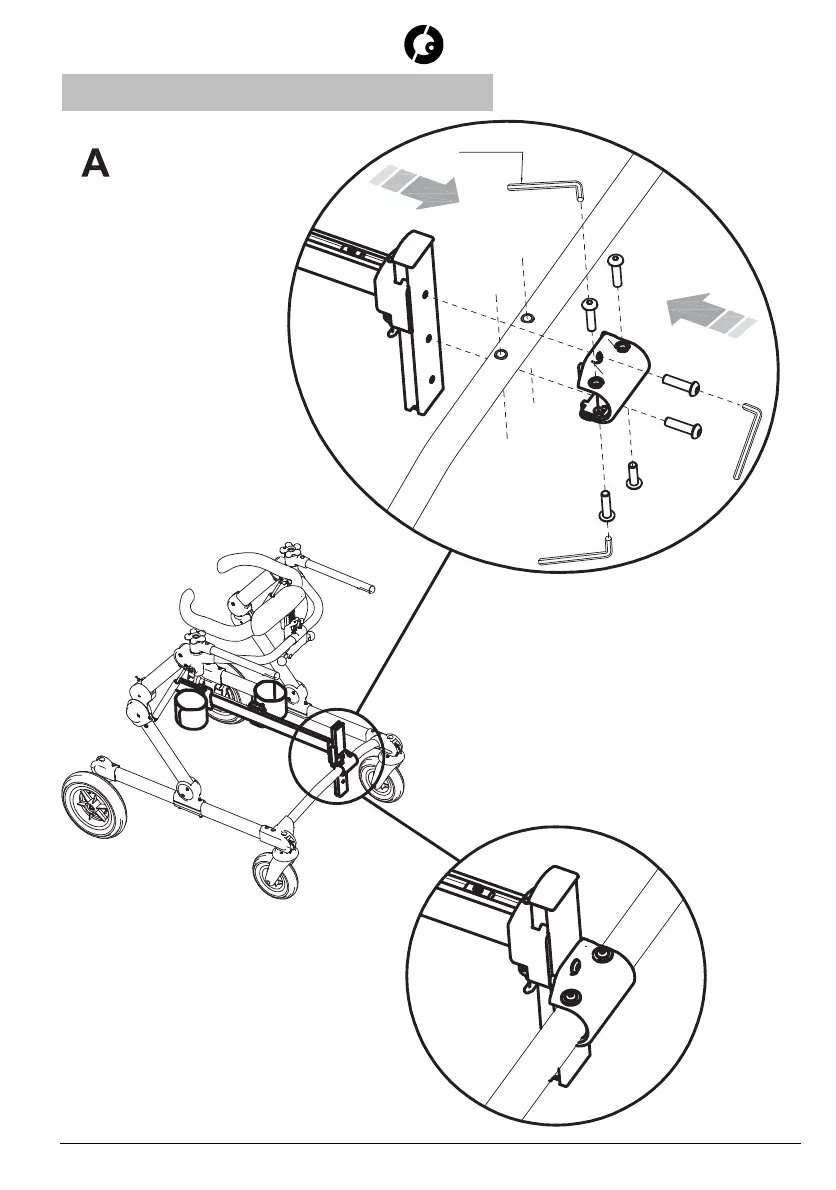 A