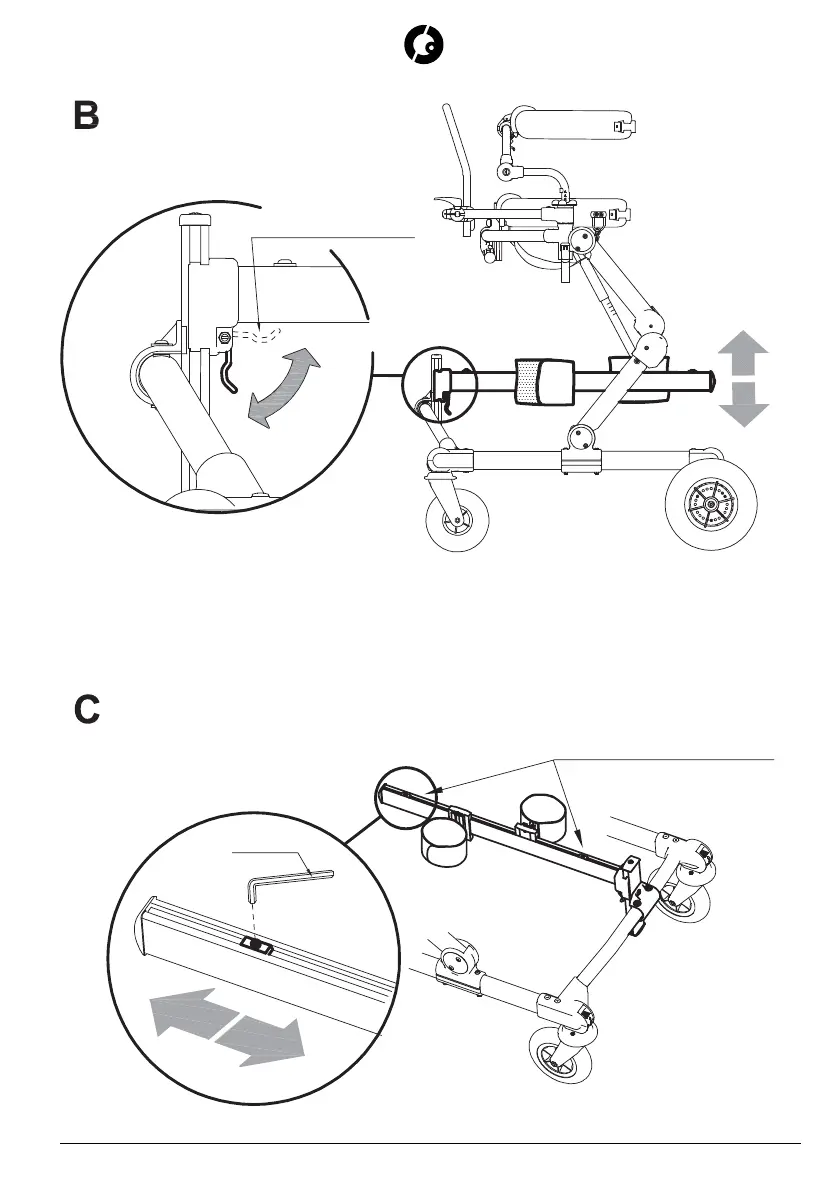 B

C