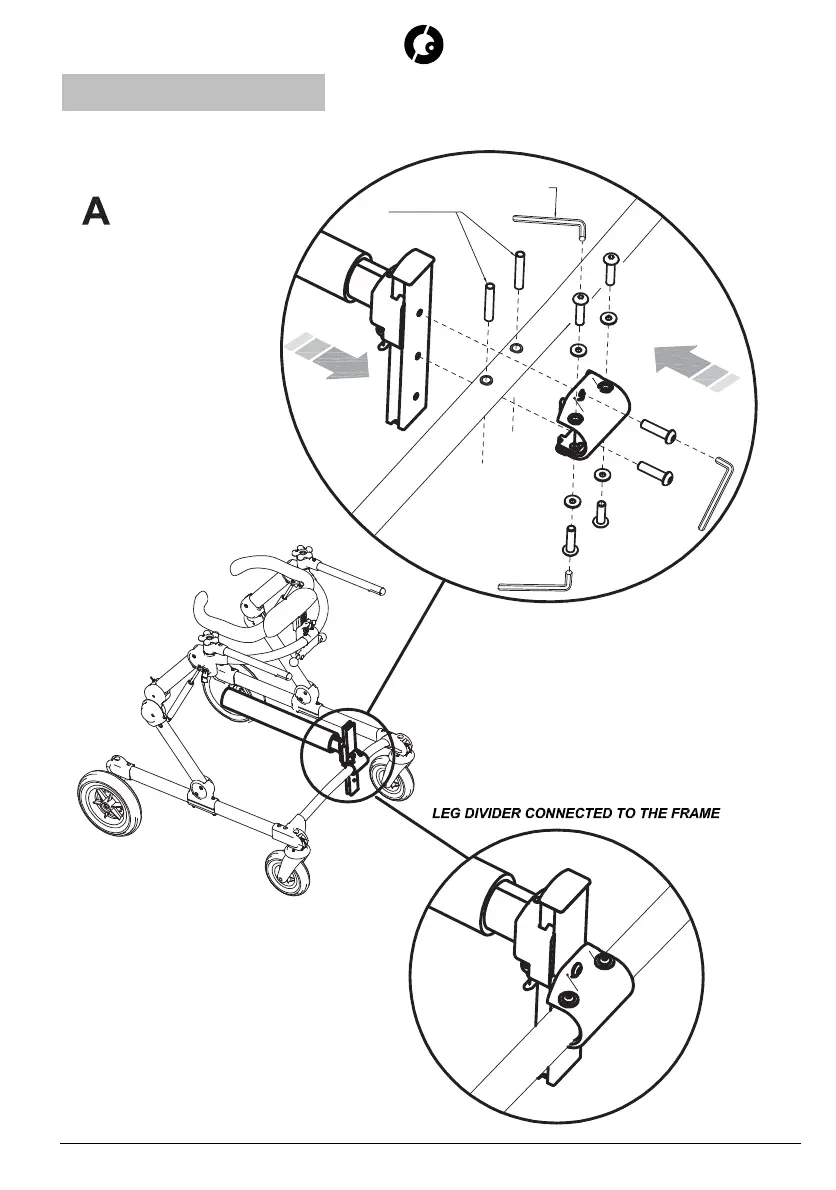 A

LEG DIVIDER CONNECTED TO THE FRAME