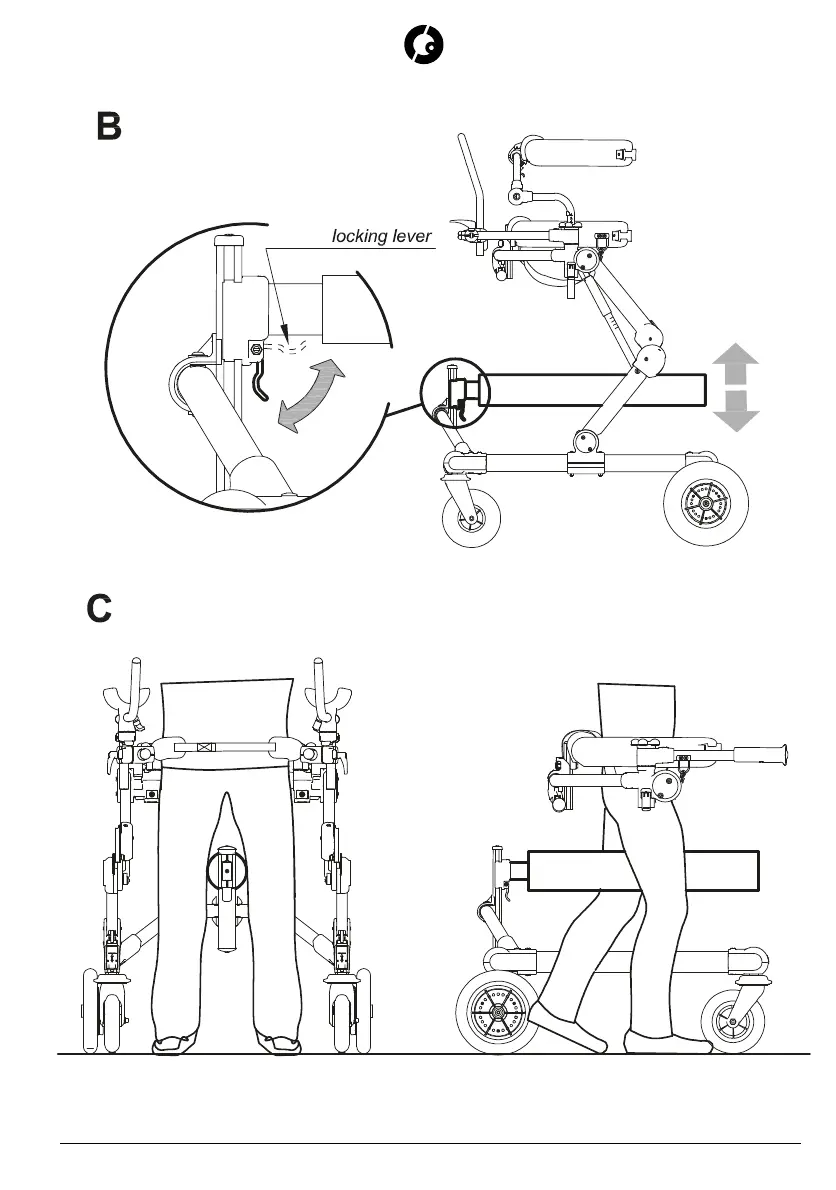 B

locking lever

C