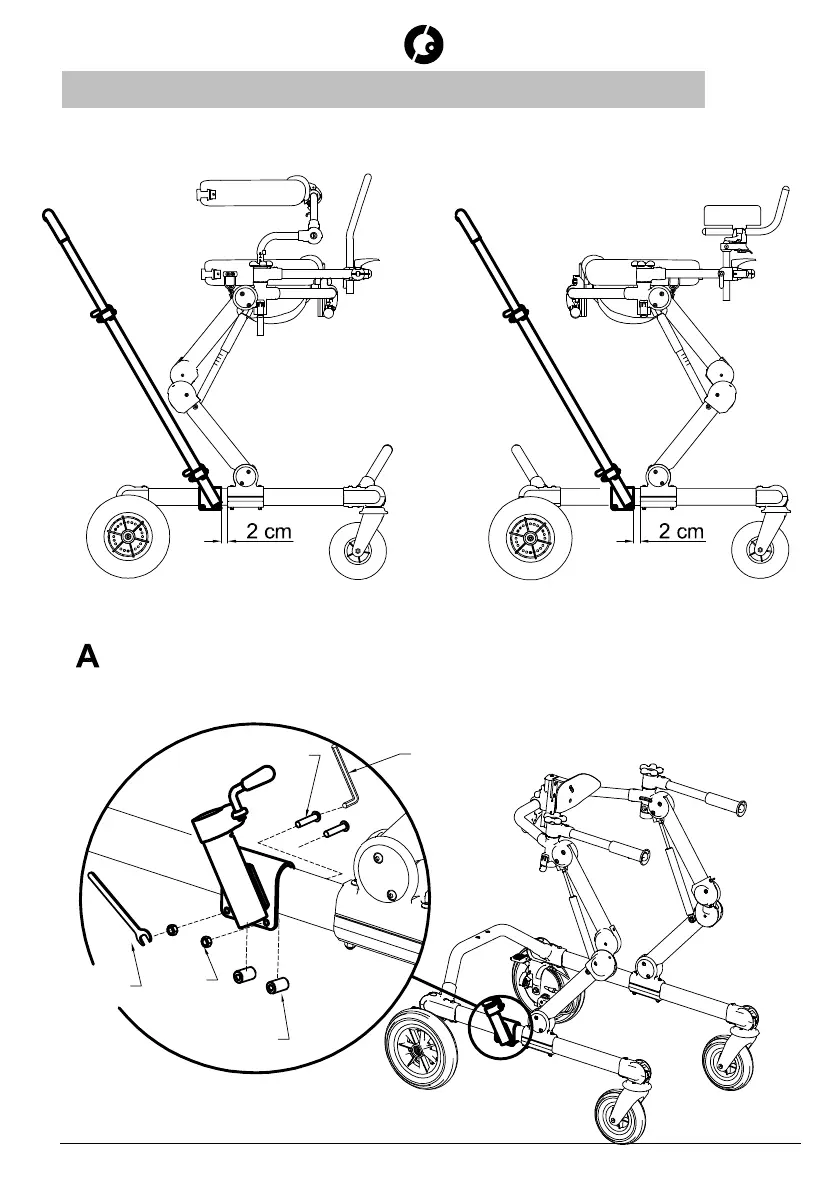 2 cm

2 cm

A