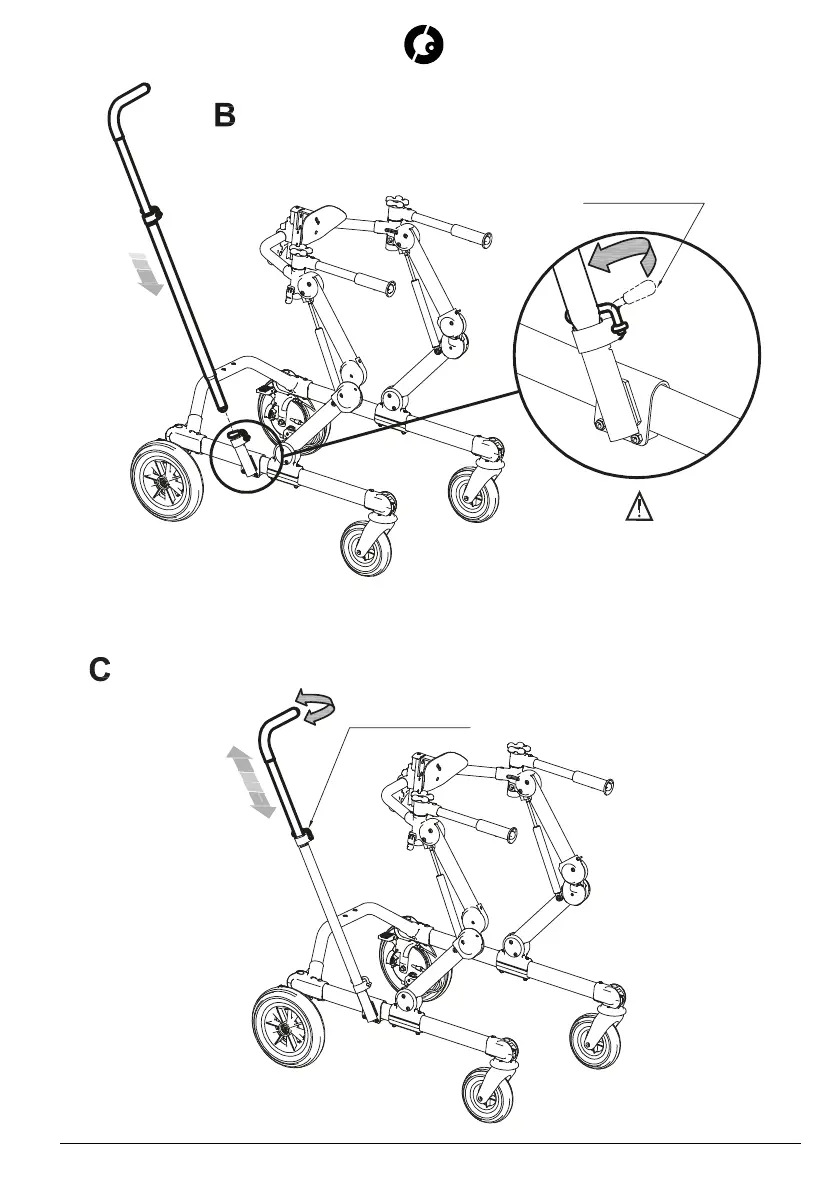 B

C