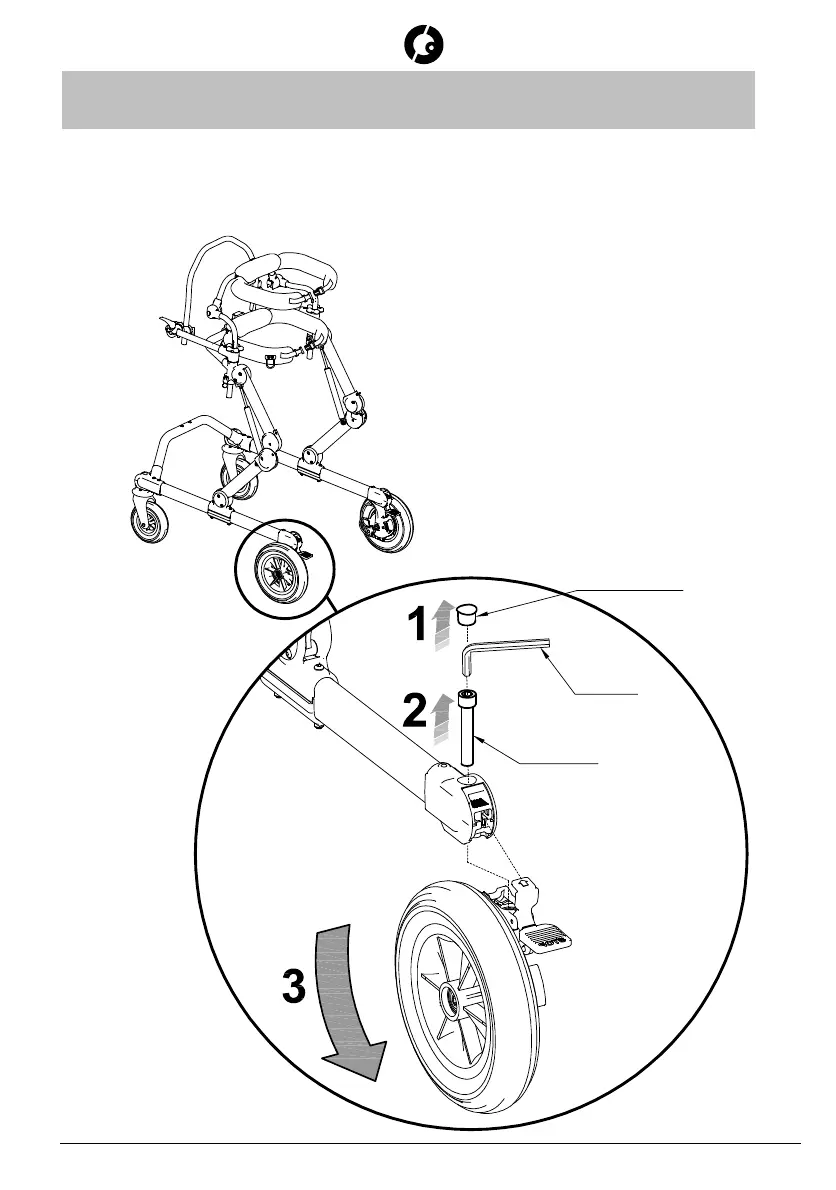 1

2

3