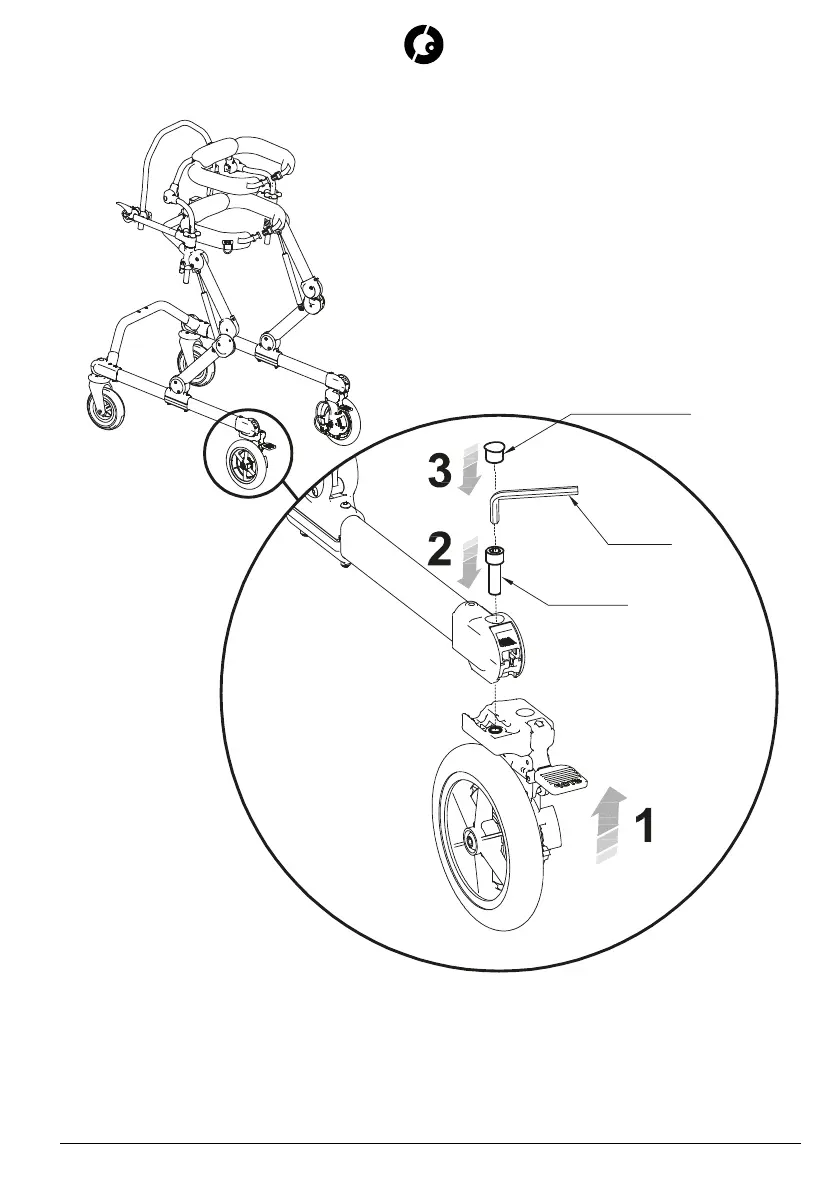 3

2

1