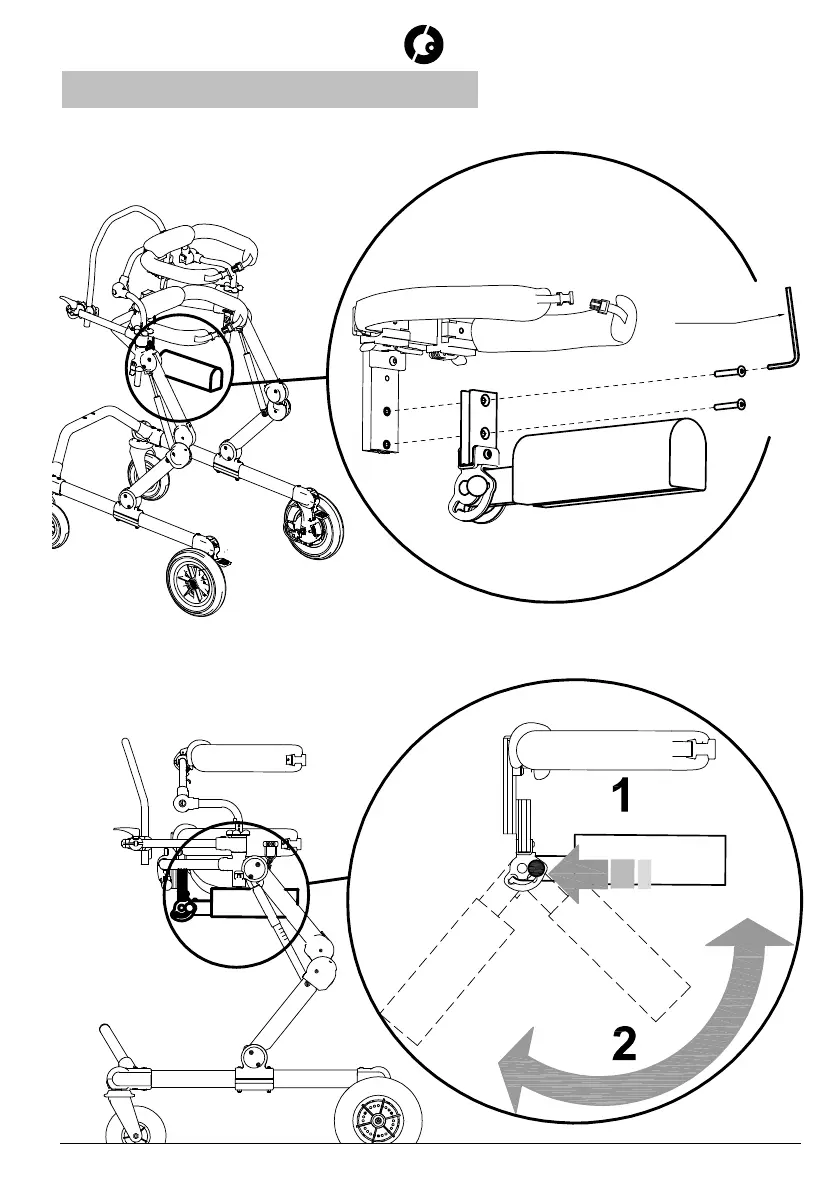 1

2