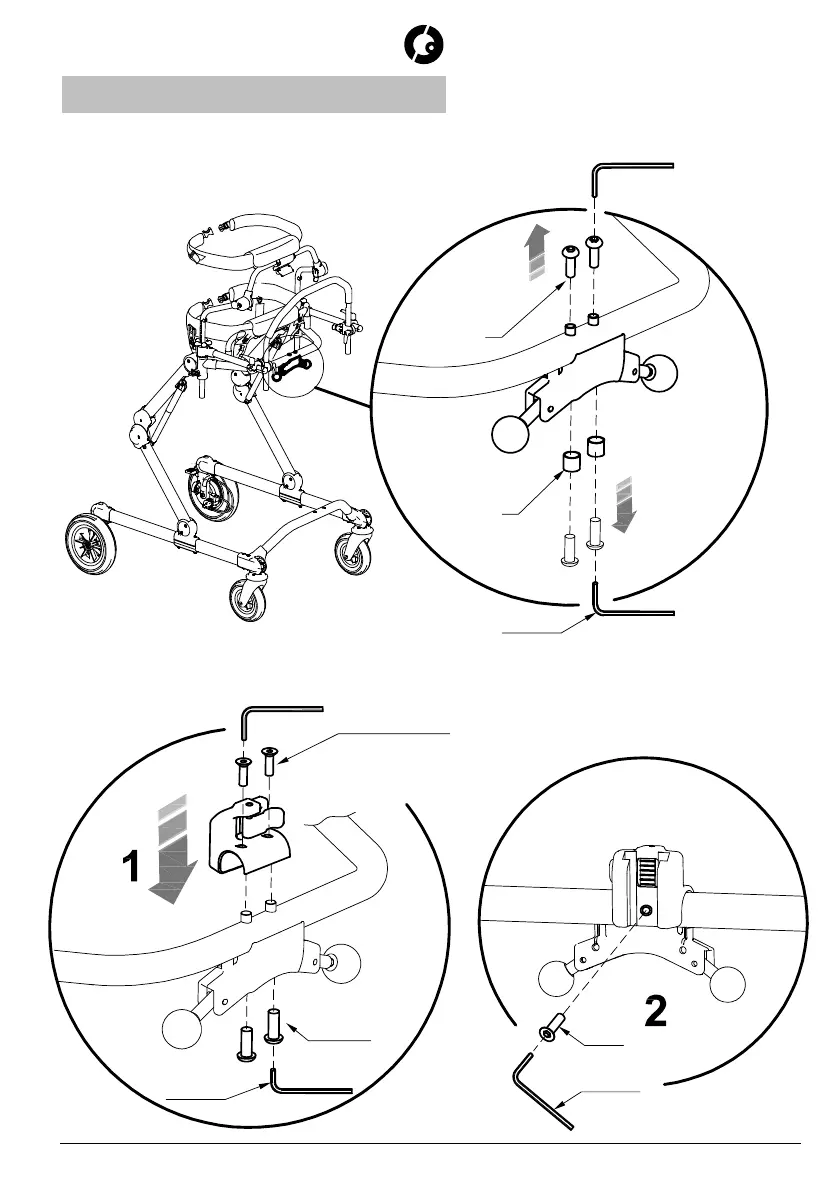 1

2