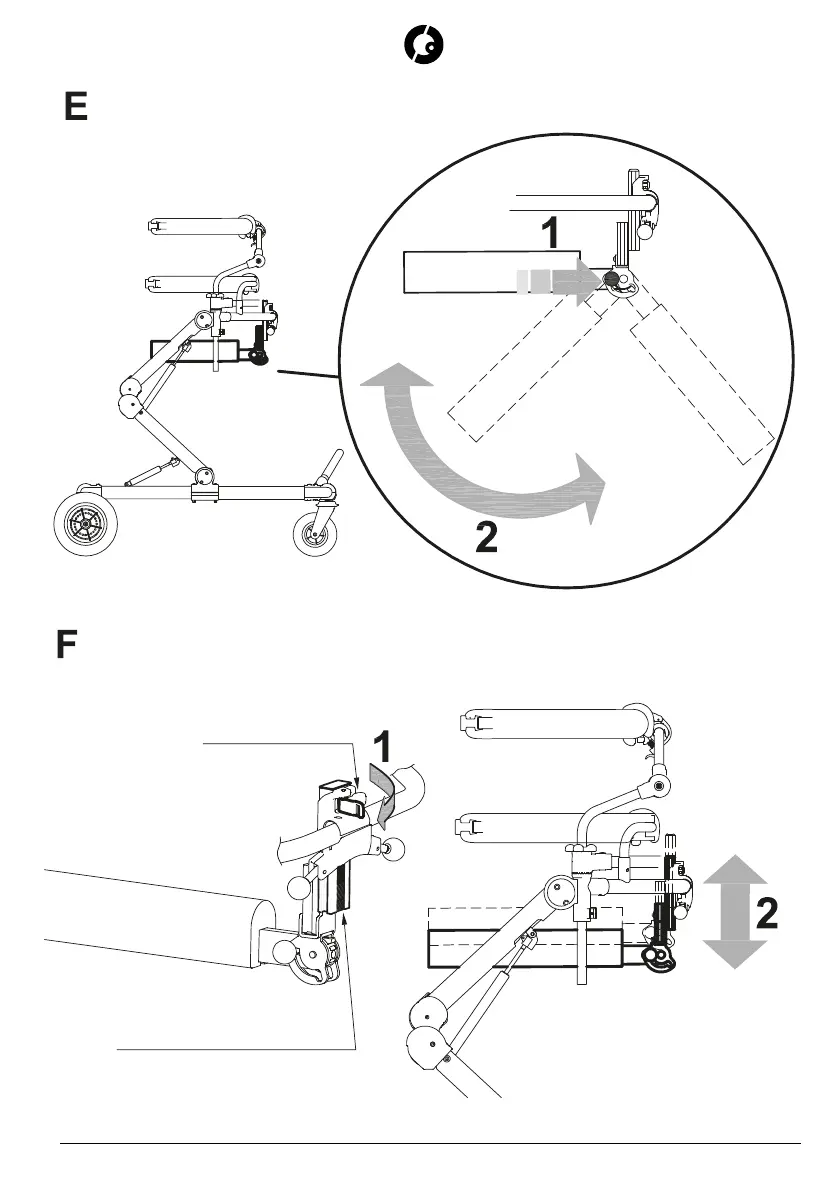 E

1

2

F

1

2