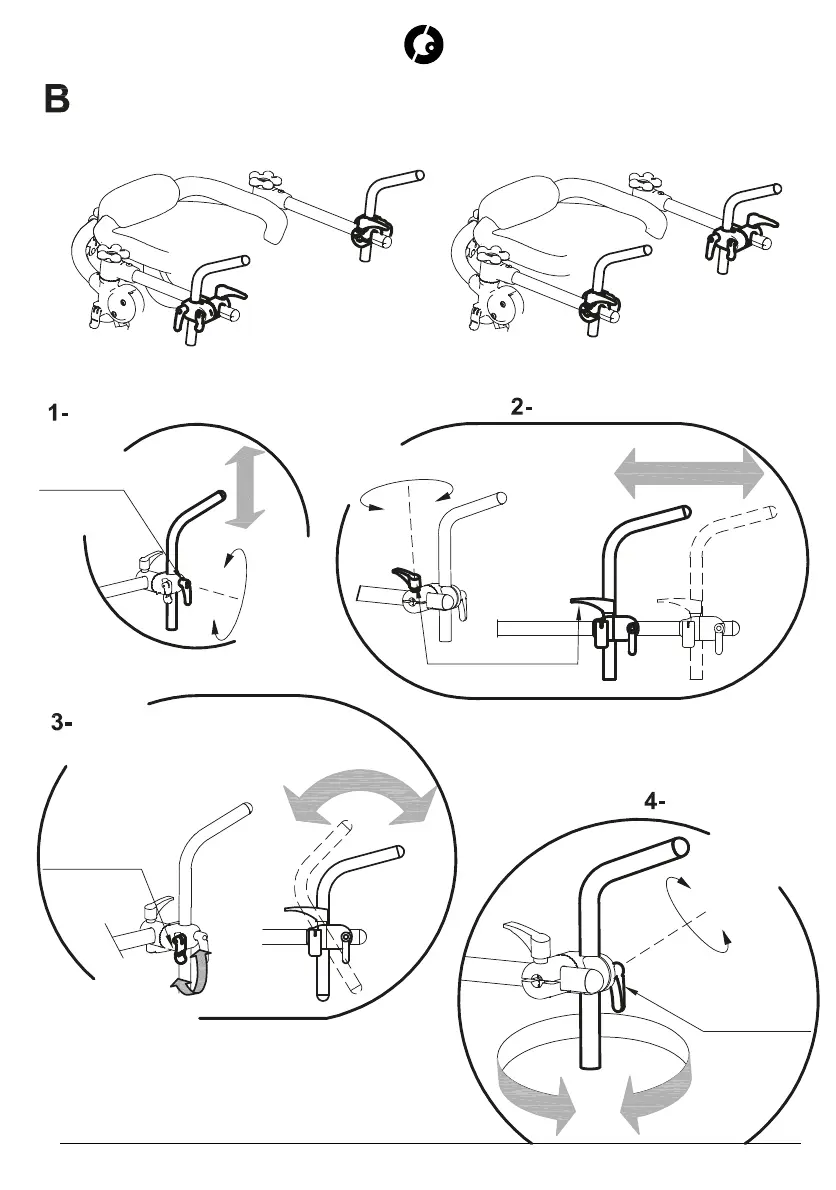 B

1-

2-

3-

4-