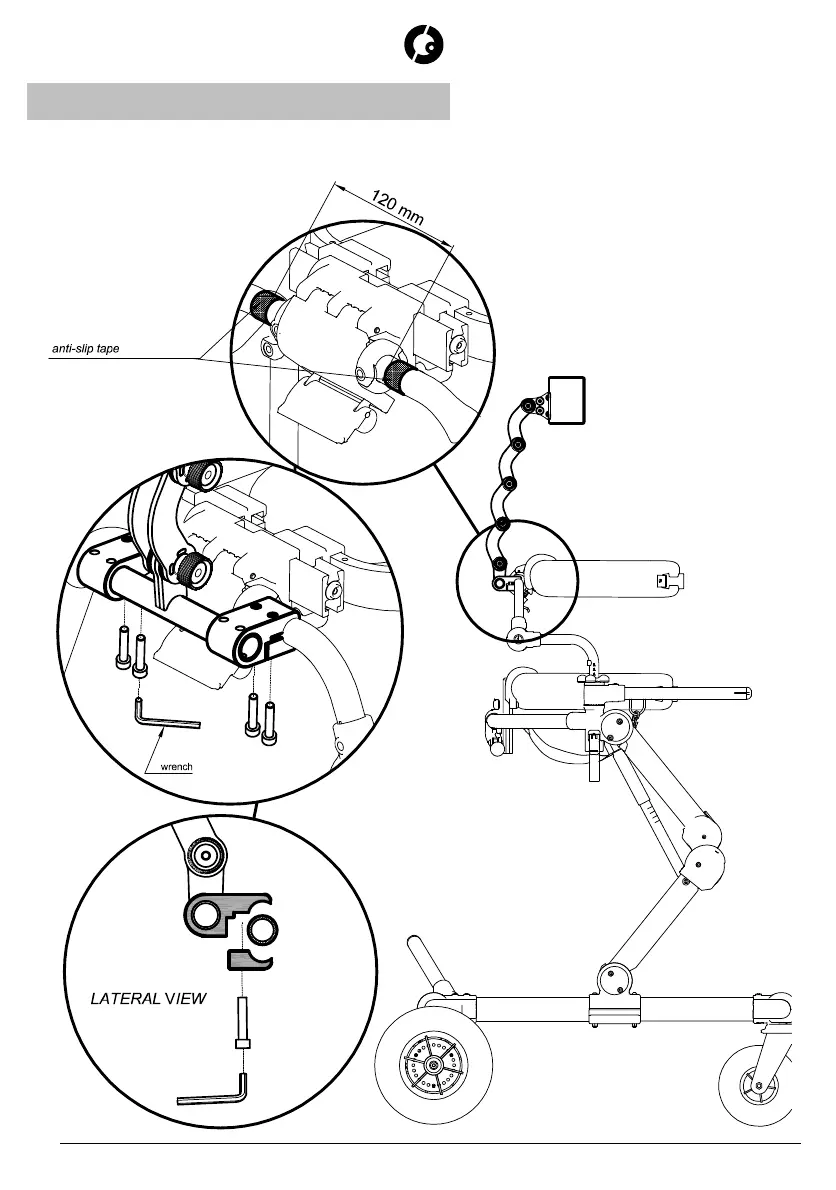 120 mm

anti-slip tape

wrench

LATERAL VIEW