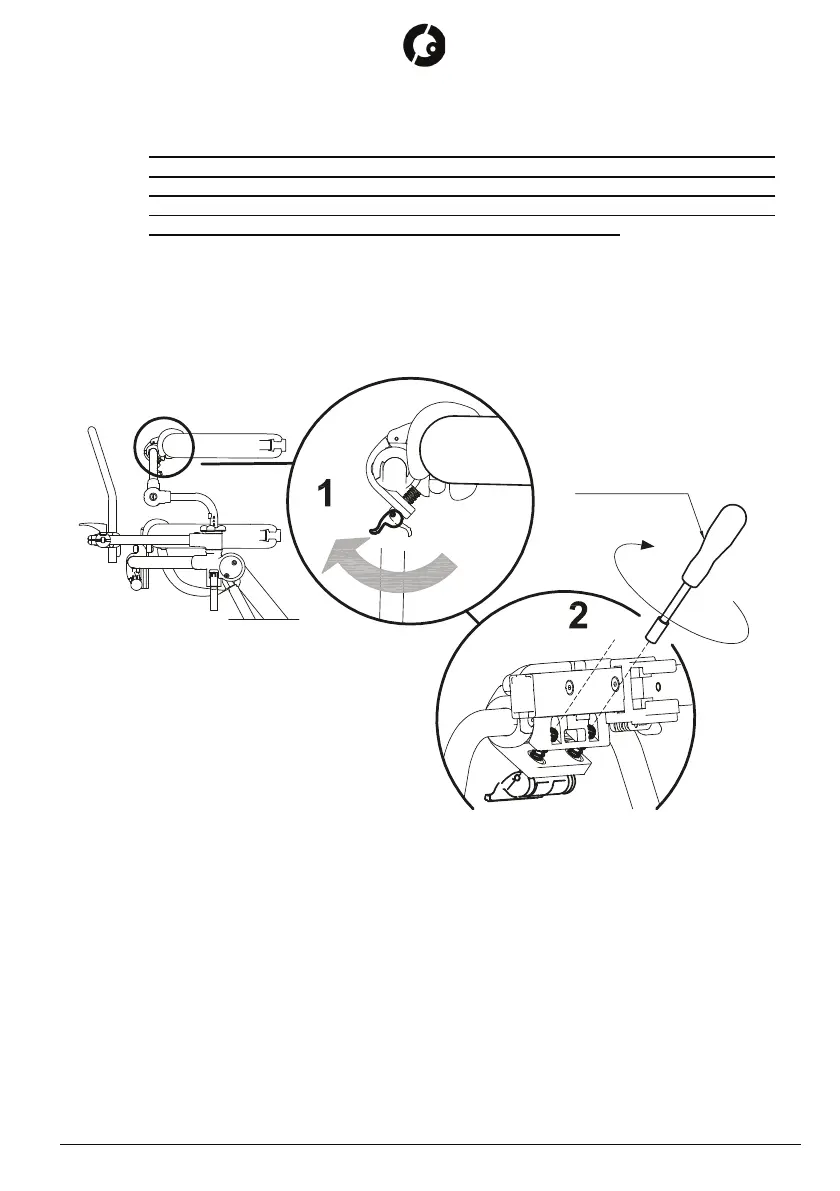 1

2