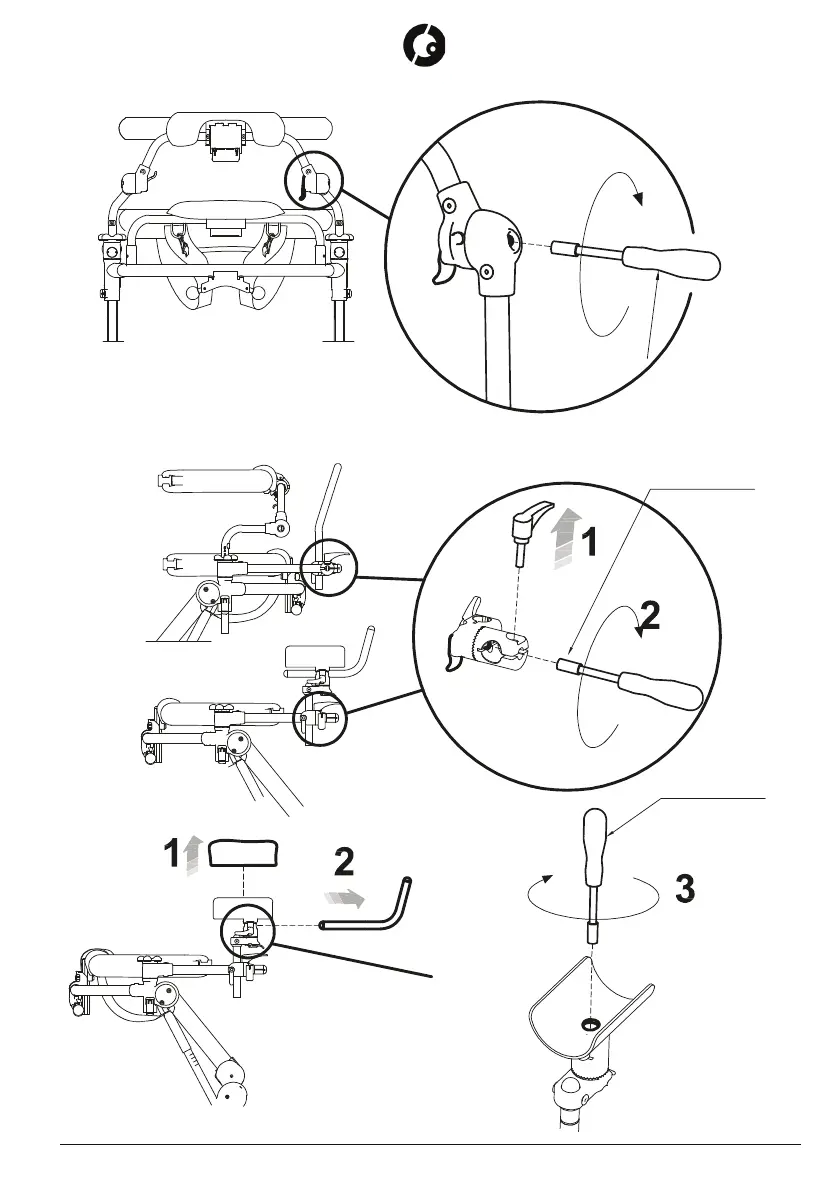 1

2

1

2

3