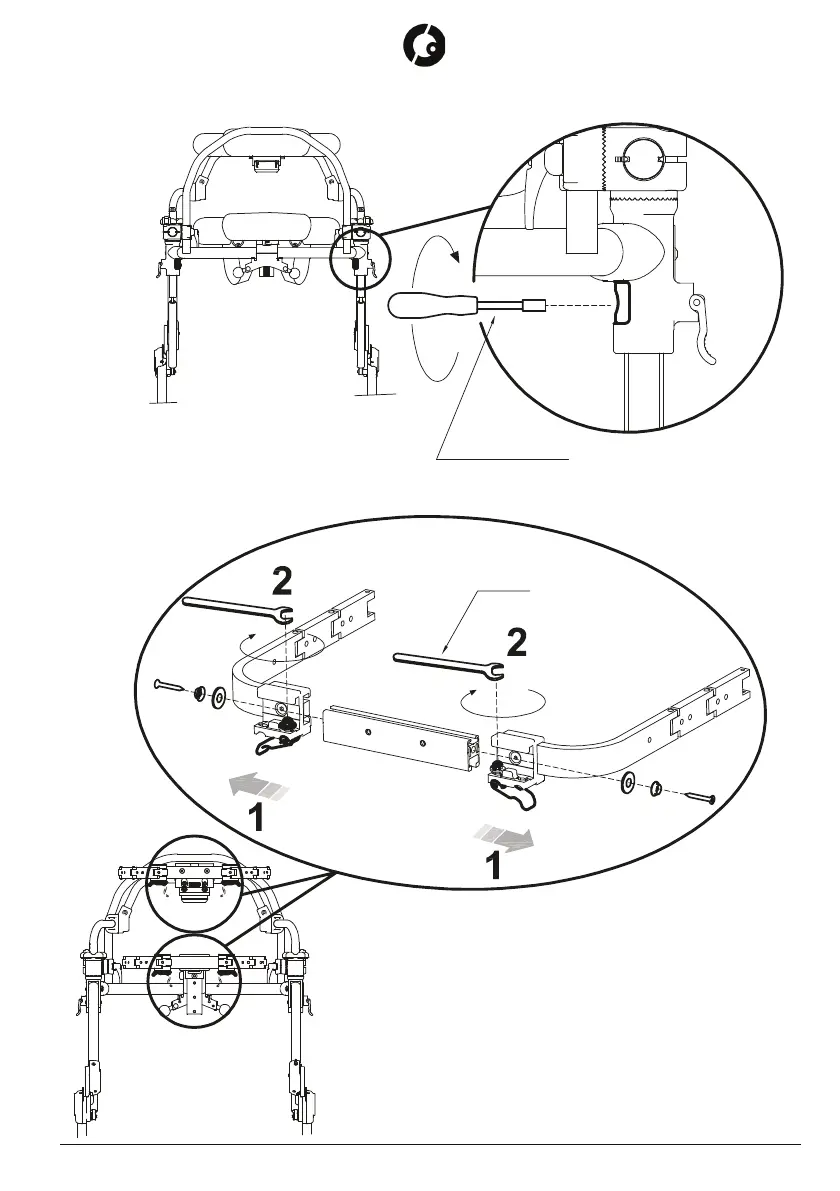 2

2

1

1