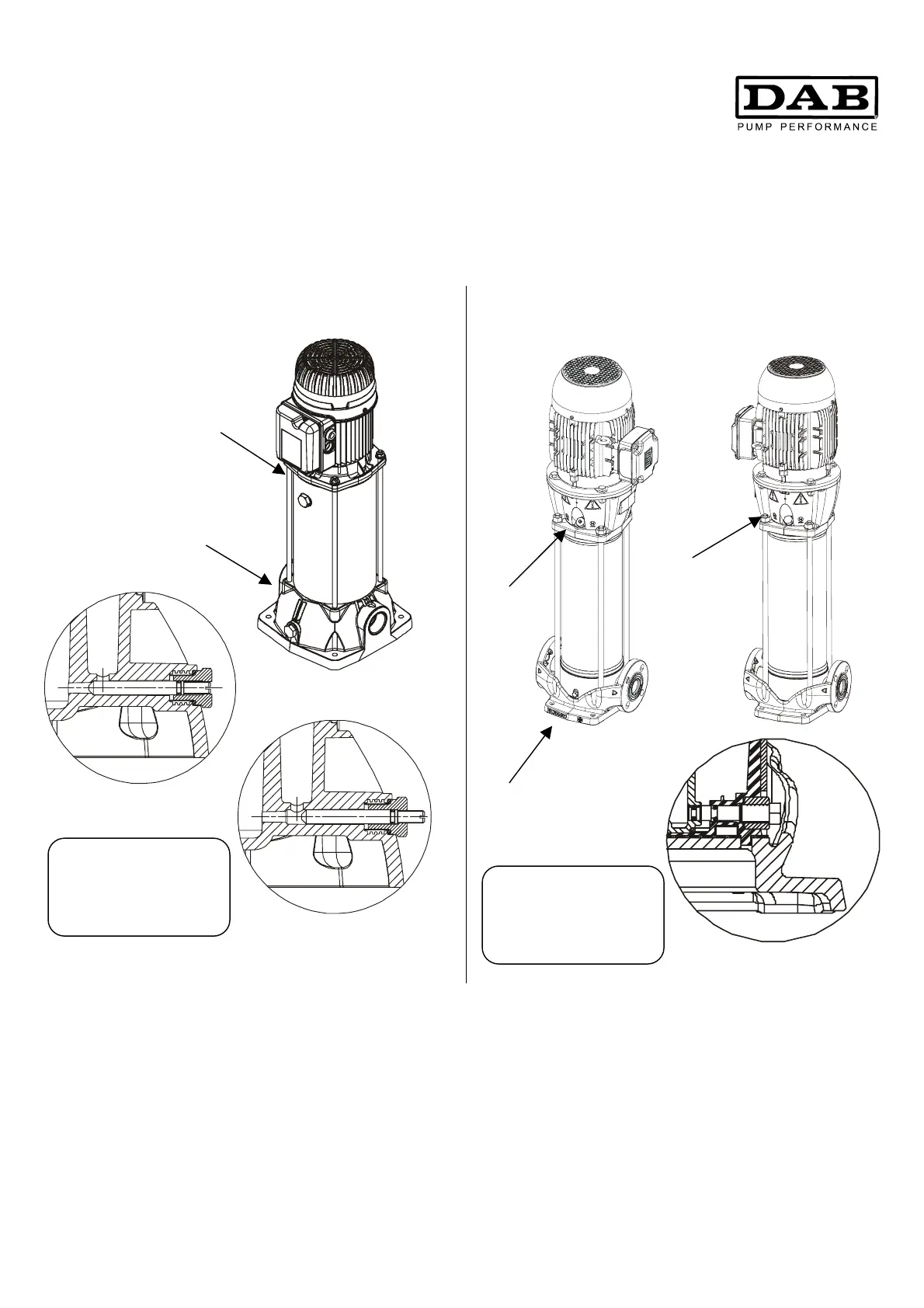 DAB
PUMP PERFORMANCE