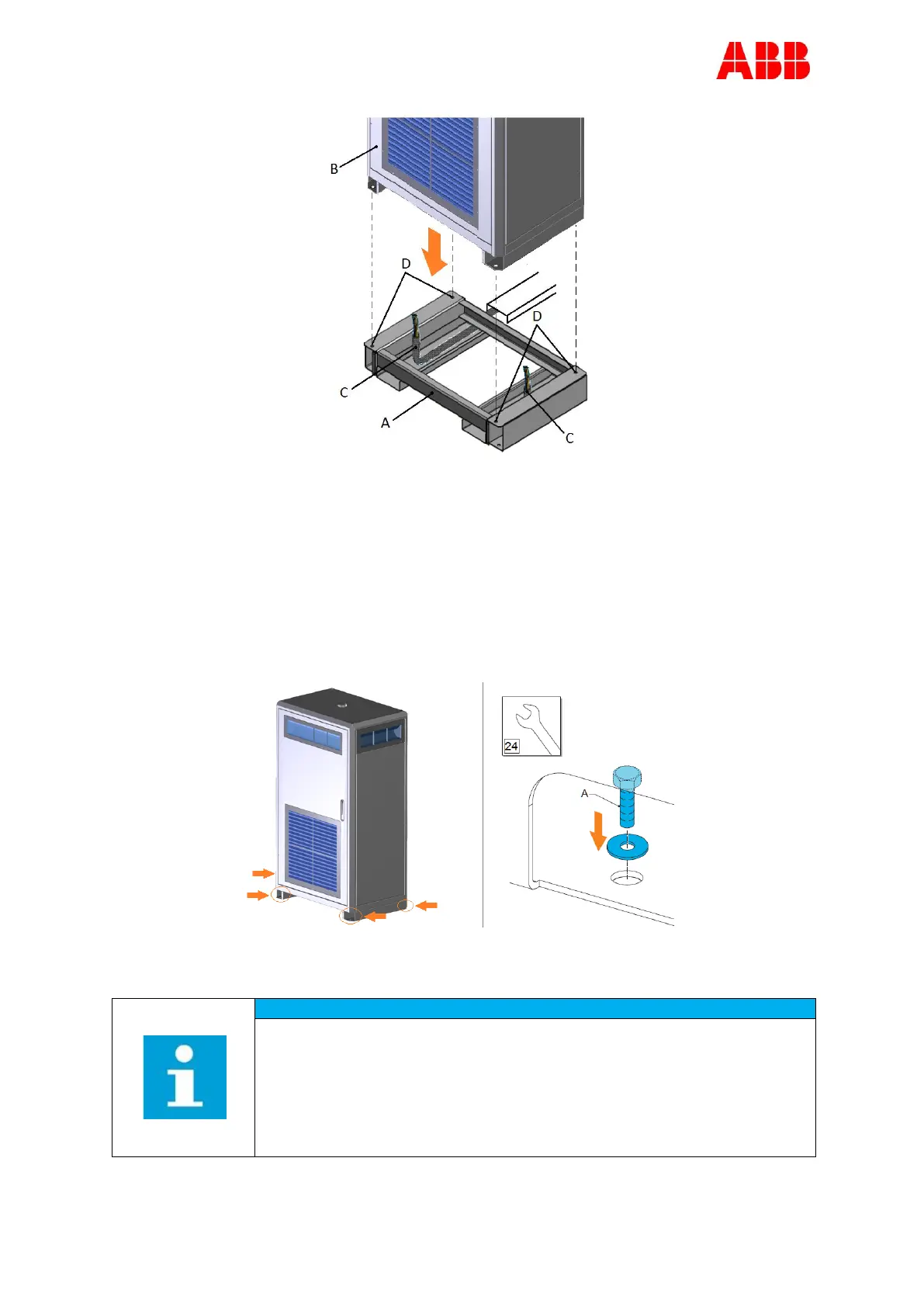 ABB

B
D
D
C
A
C

24
A