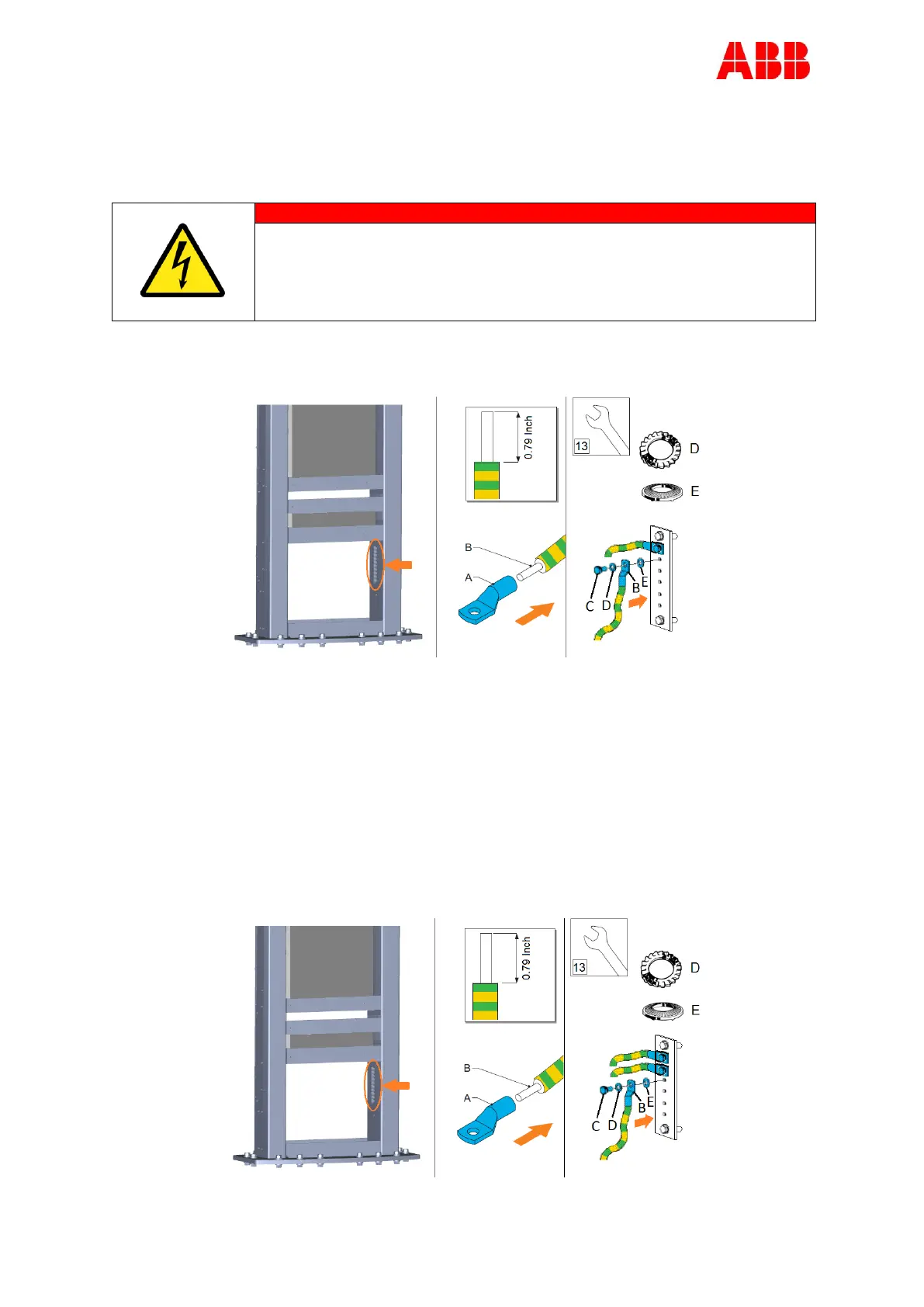 ABB

0.79 Inch

13

D

E

B

A

C D B E

0.79 Inch

13

D

E

B

A

C D B E