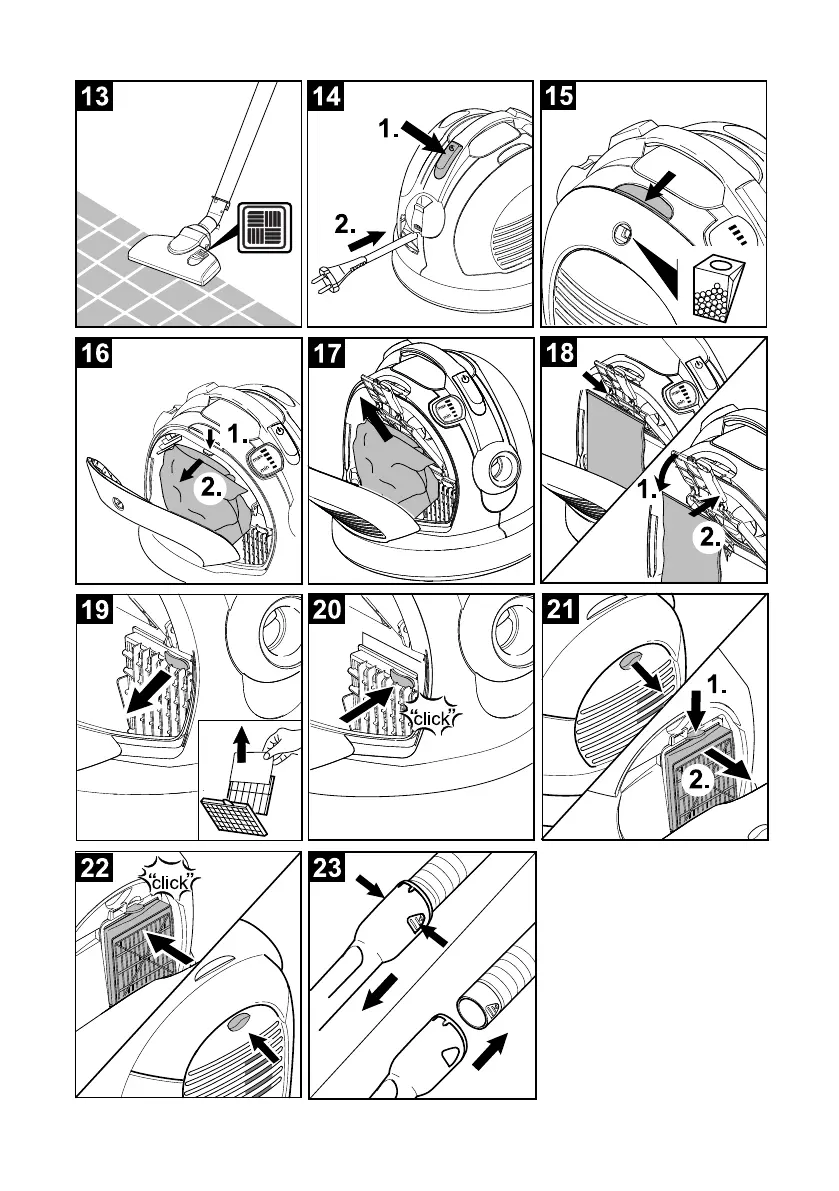 13

14

1.

2.

15

16

1.

2.

17

18

1.

2.

19

20

"click"

21

1.

2.

22

"click"

23