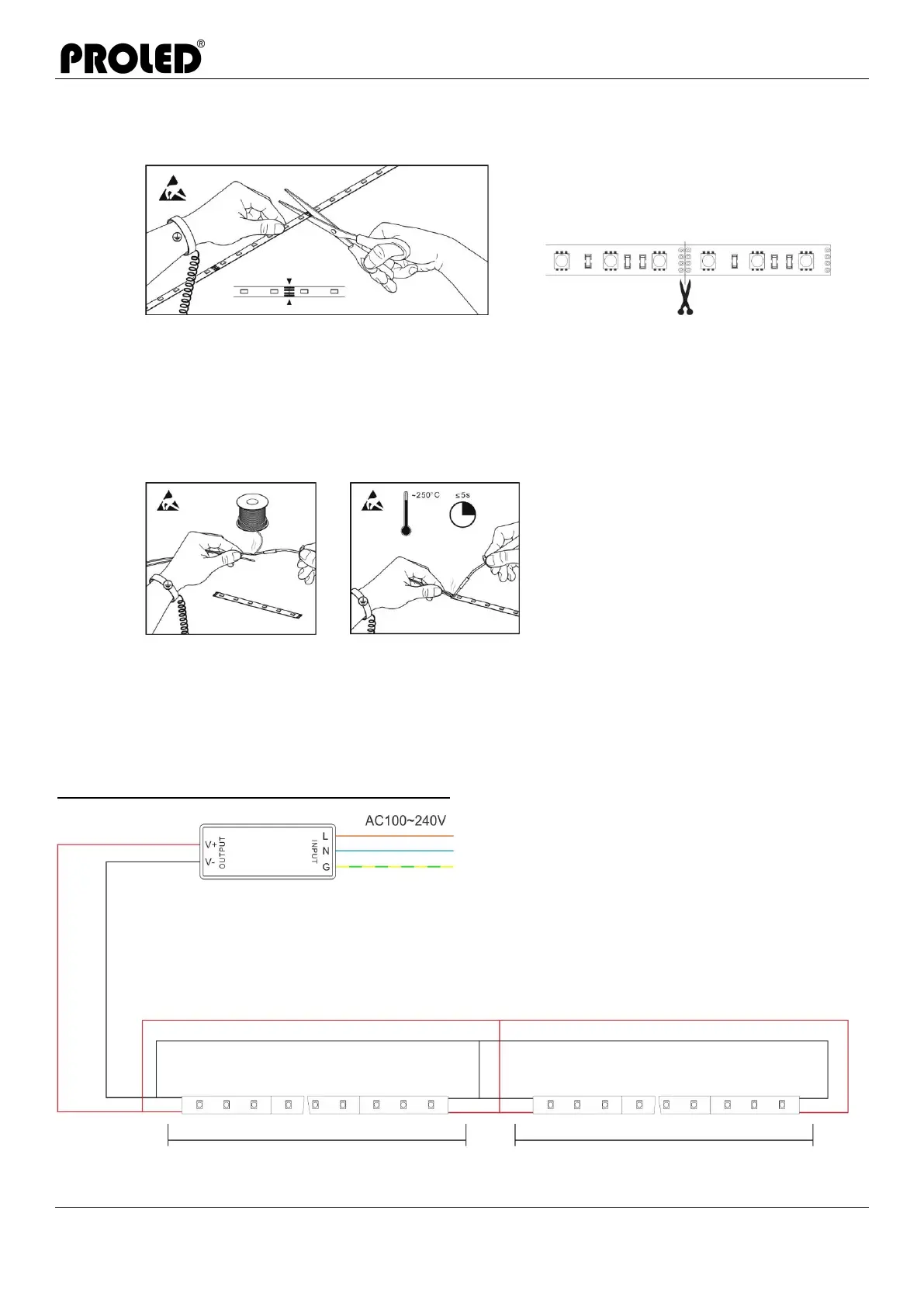 PROLED®

~250°C
≤5s

AC100~240V
V+
V-
OUTPUT
INPUT
L
N
G