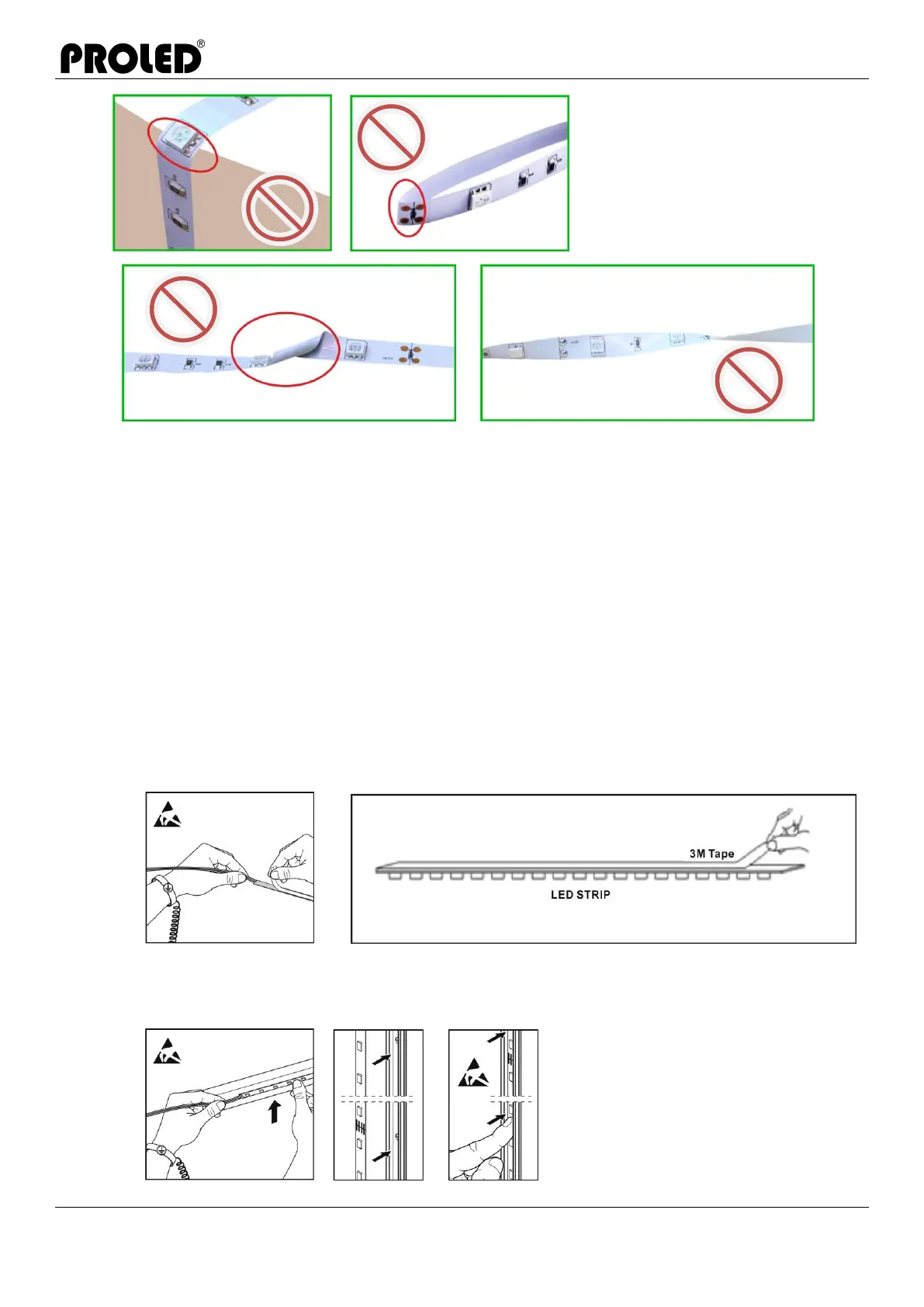 PROLED®

3M Tape

LED STRIP