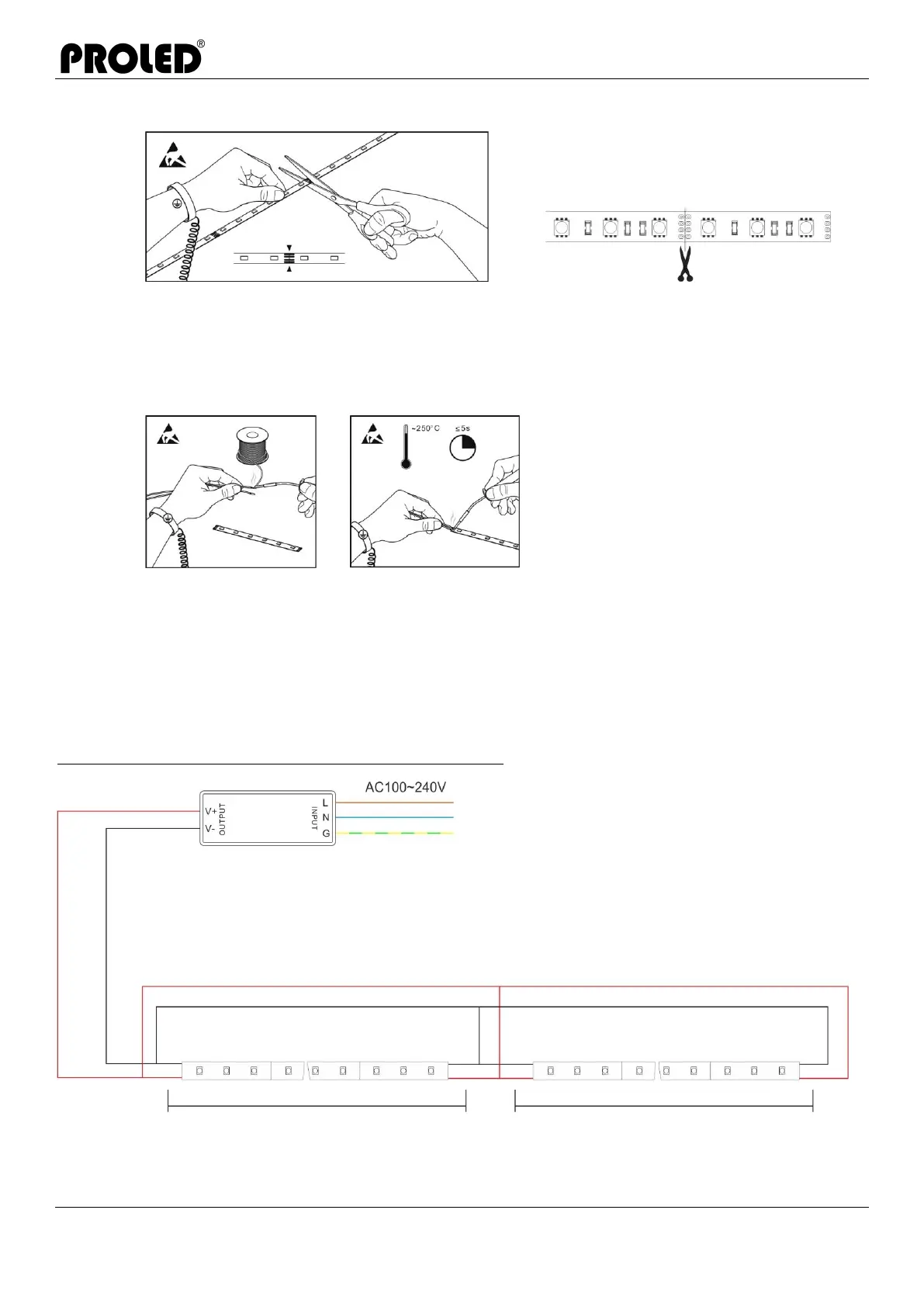 PROLED®

~250°C

≤5s

AC100~240V

V+

V-

OUTPUT

INPUT

L

N

G