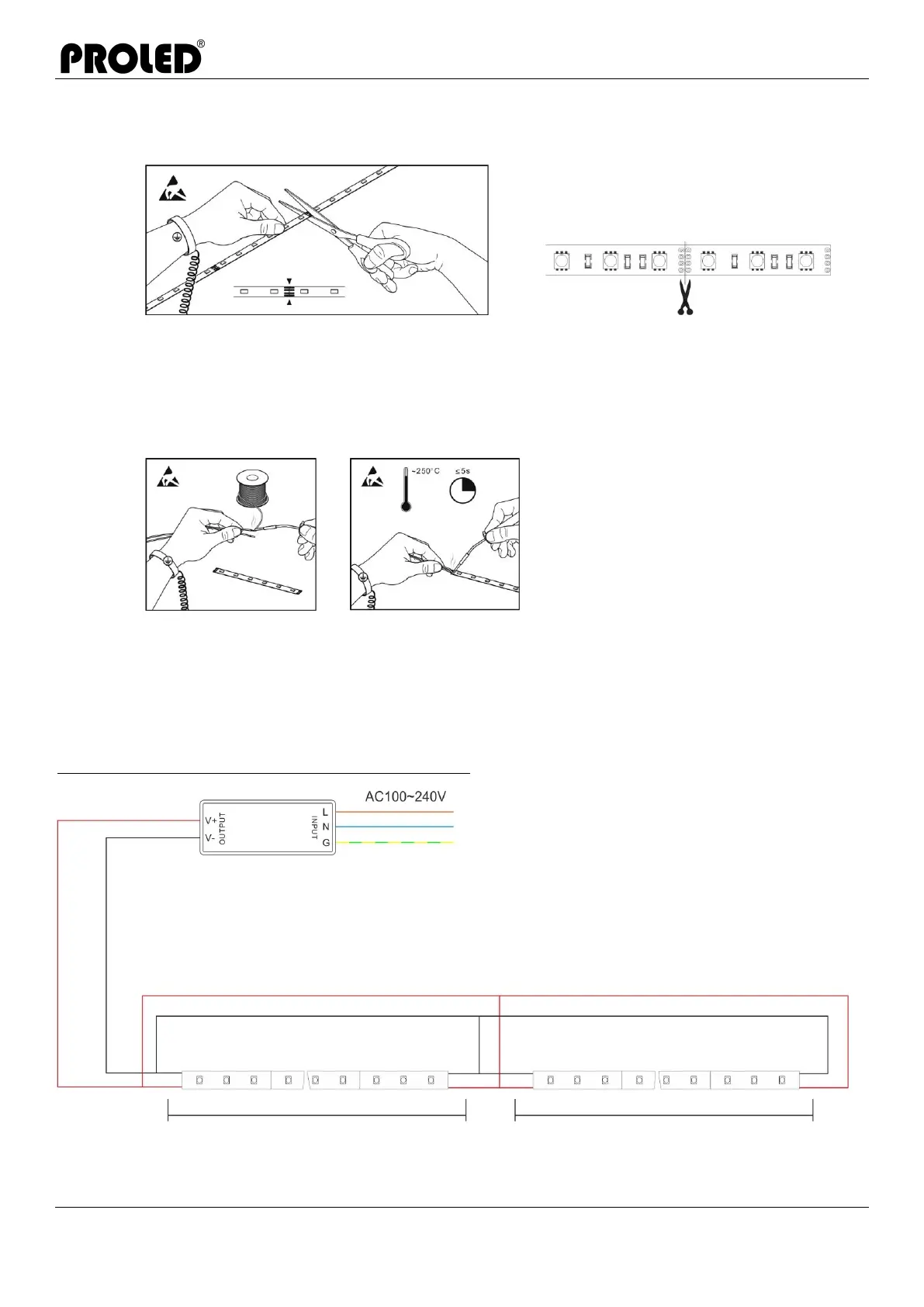 PROLED®

~250°C

≤5s

AC100~240V

V+

V-

OUTPUT

INPUT

L

N

G