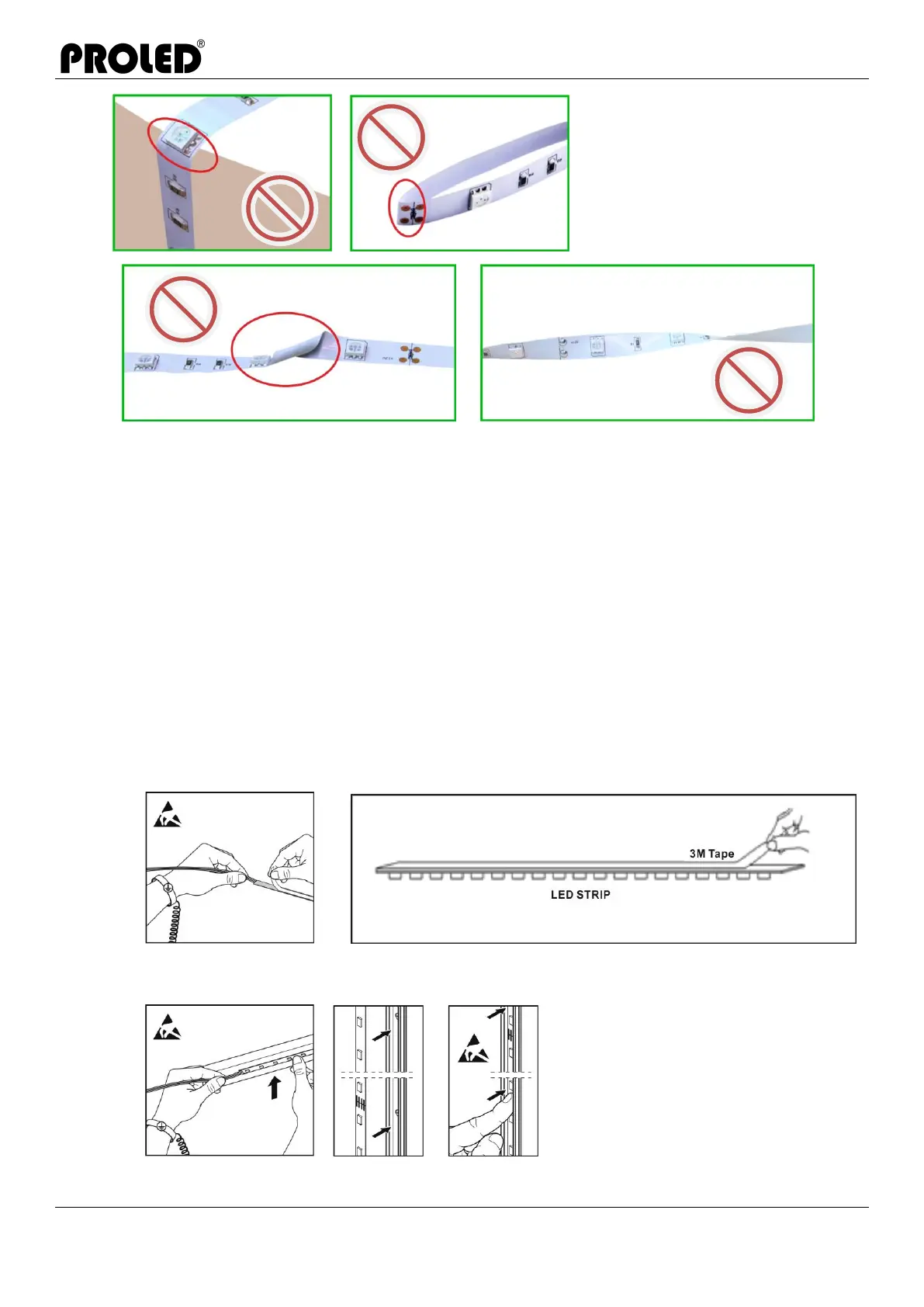 PROLED®

3M Tape

LED STRIP