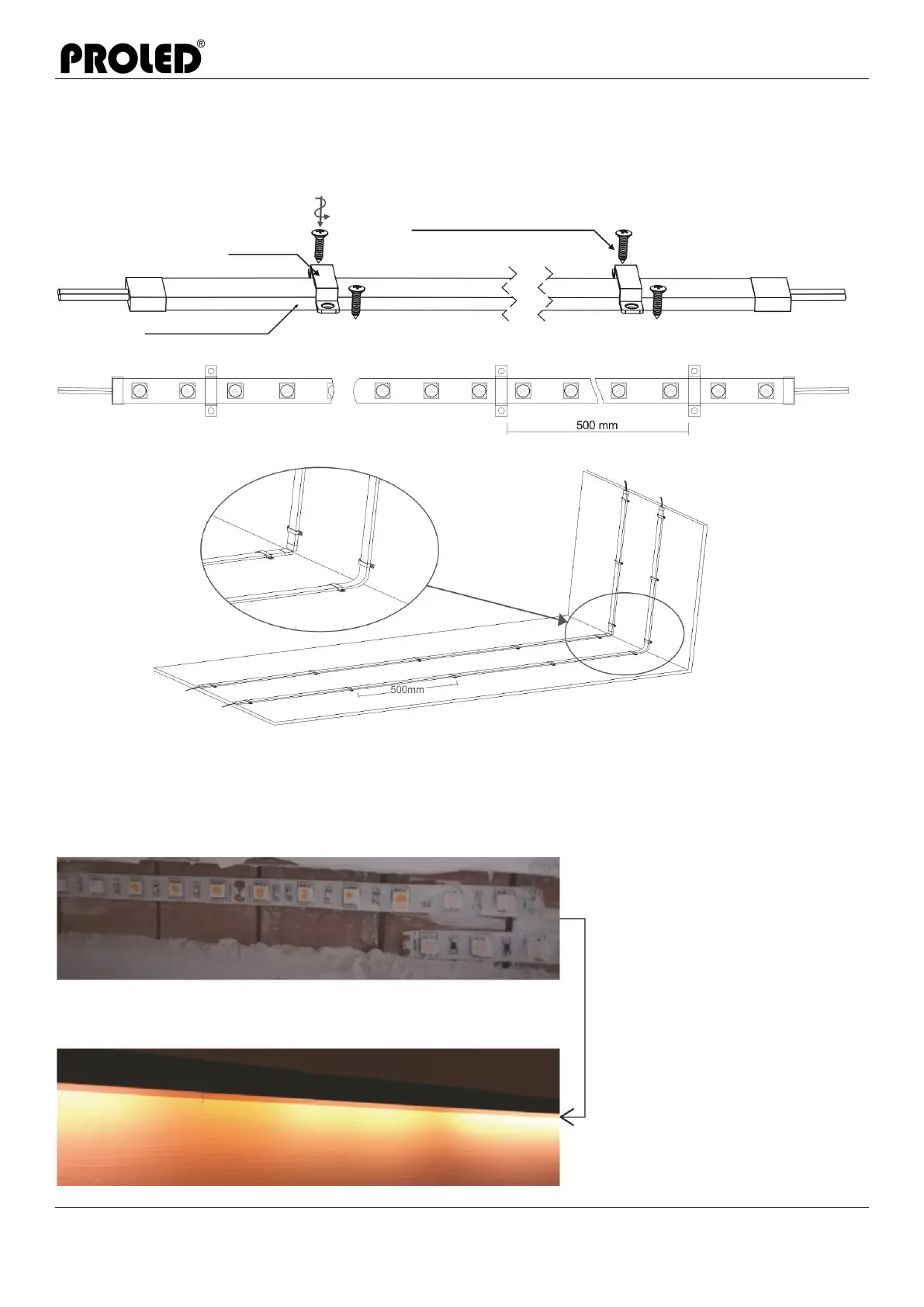 PROLED®

500 mm

500mm