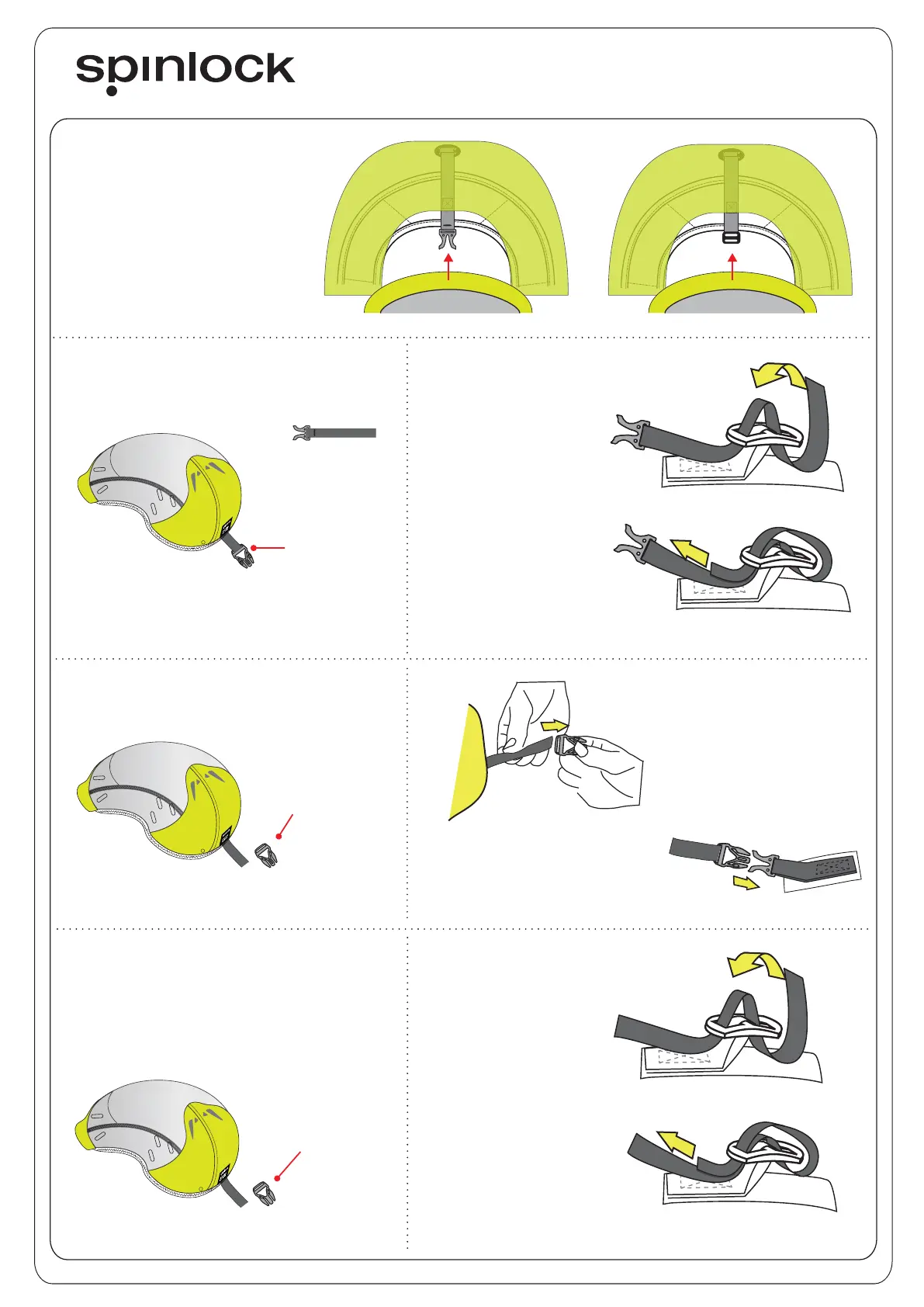 spinlock