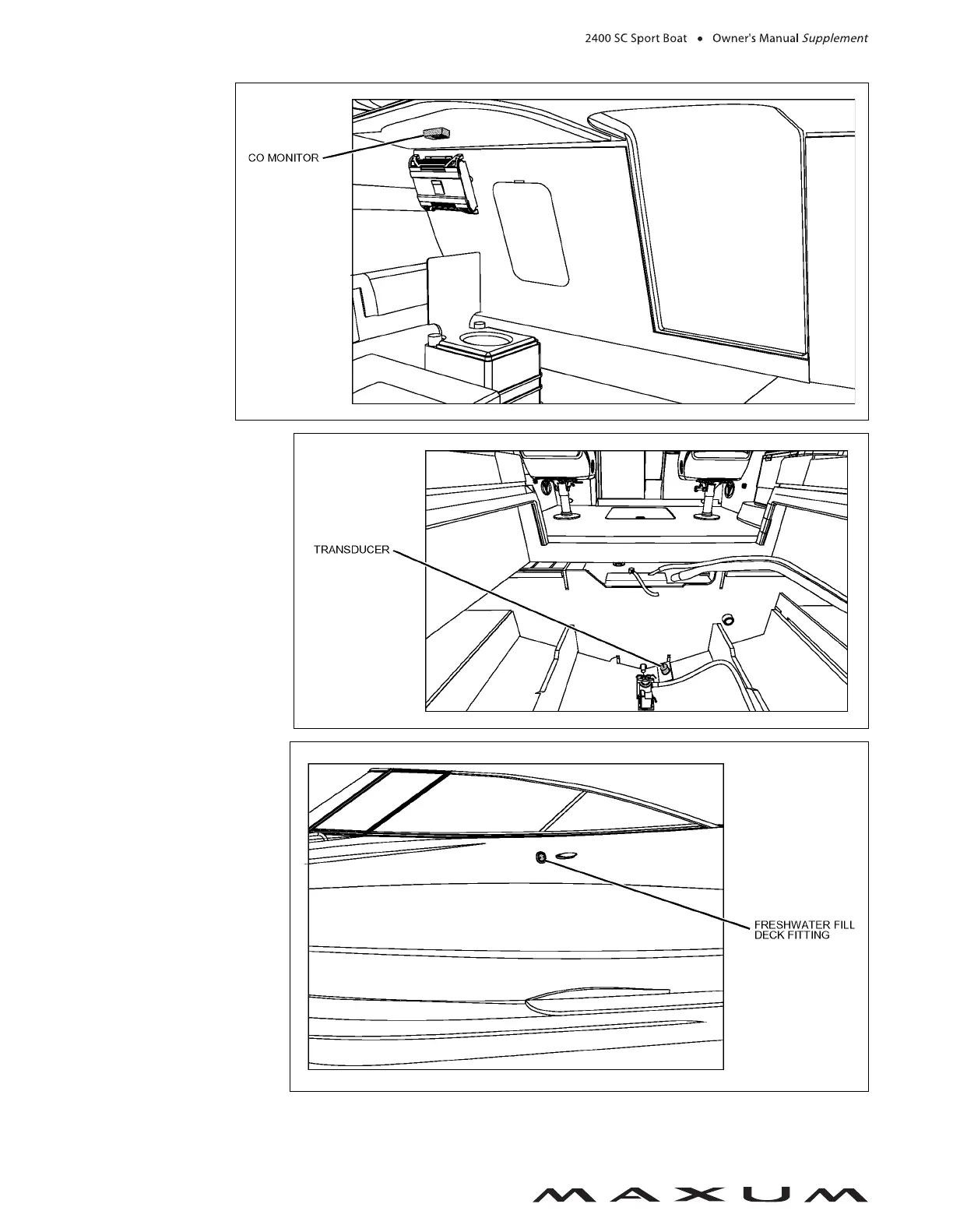 2400 SC Sport Boat • Owner's Manual Supplement

CO MONITOR

TRANSDUCER

FRESHWATER FILL DECK FITTING

MAXUM