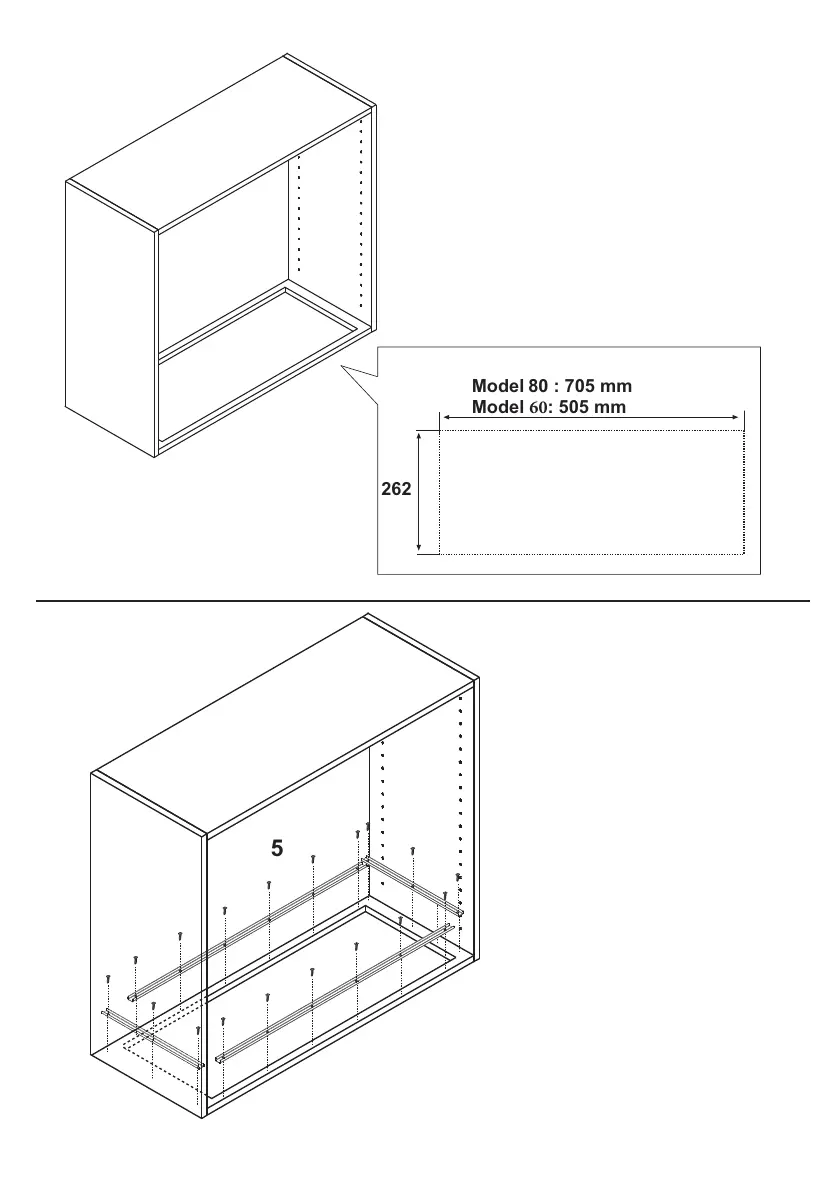 Model 80 : 705 mm
Model 60: 505 mm

262

5